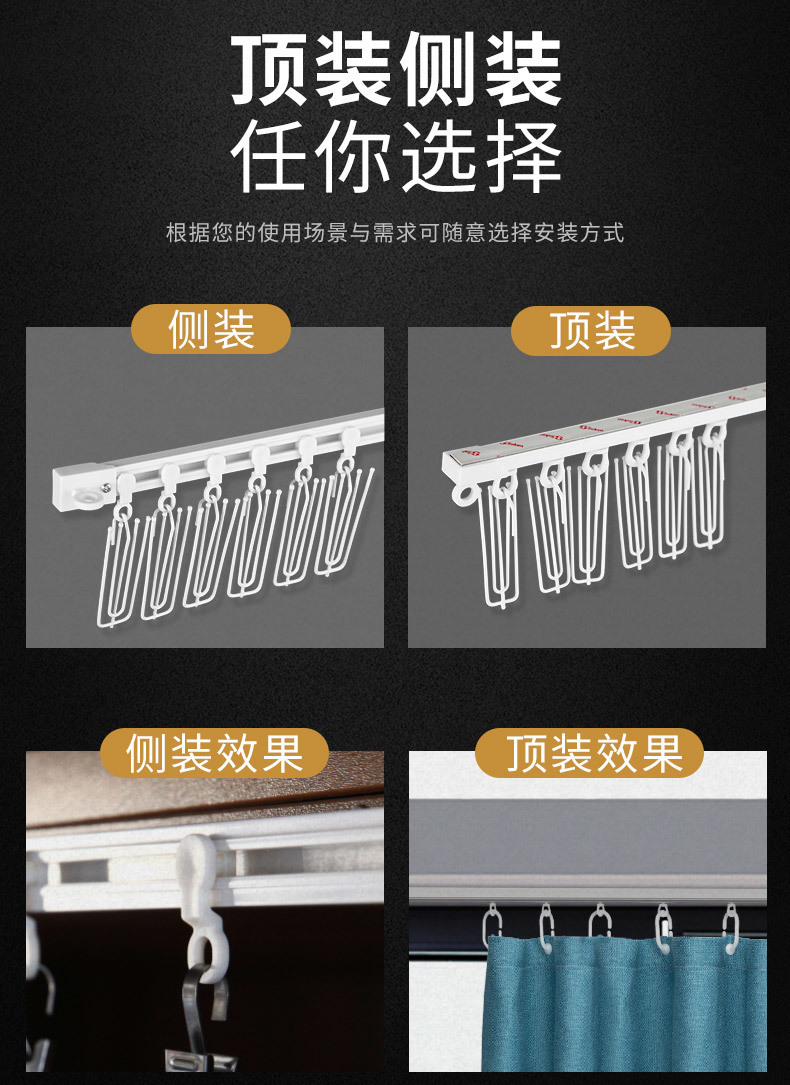 顶装侧装
任你选择

根据您的使用场景与需求可随意选择安装方式

侧装

顶装

侧装效果

顶装效果