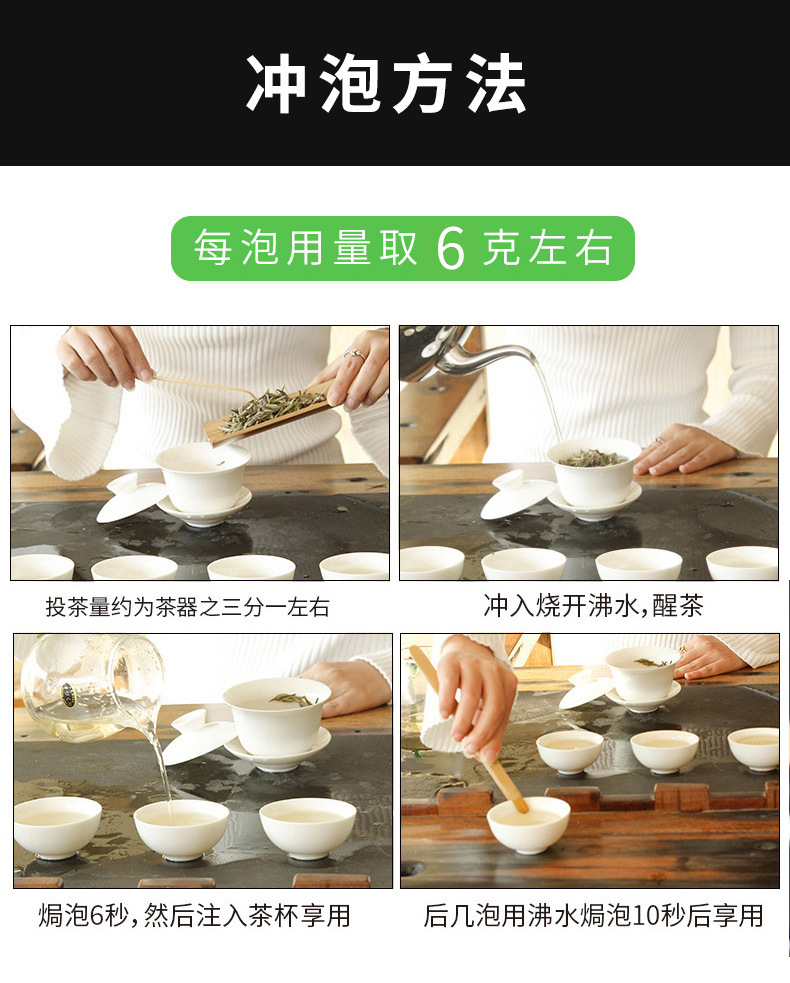 冲泡方法

每泡用量取 6 克左右

投茶量约为茶器之三分一左右

冲入烧开沸水，醒茶

焗泡6秒，然后注入茶杯享用

后几泡用沸水焗泡10秒后享用