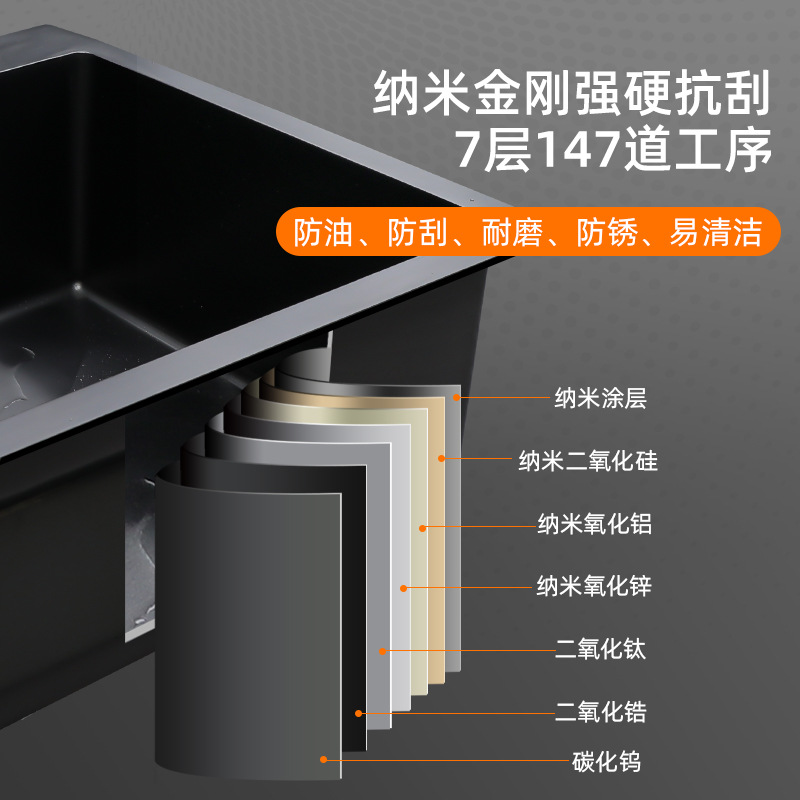 纳米金刚强硬抗刮
7层147道工序

防油、防刮、耐磨、防锈、易清洁

纳米涂层
纳米二氧化硅
纳米氧化铝
纳米氧化锌
二氧化钛
二氧化锆
碳化钨