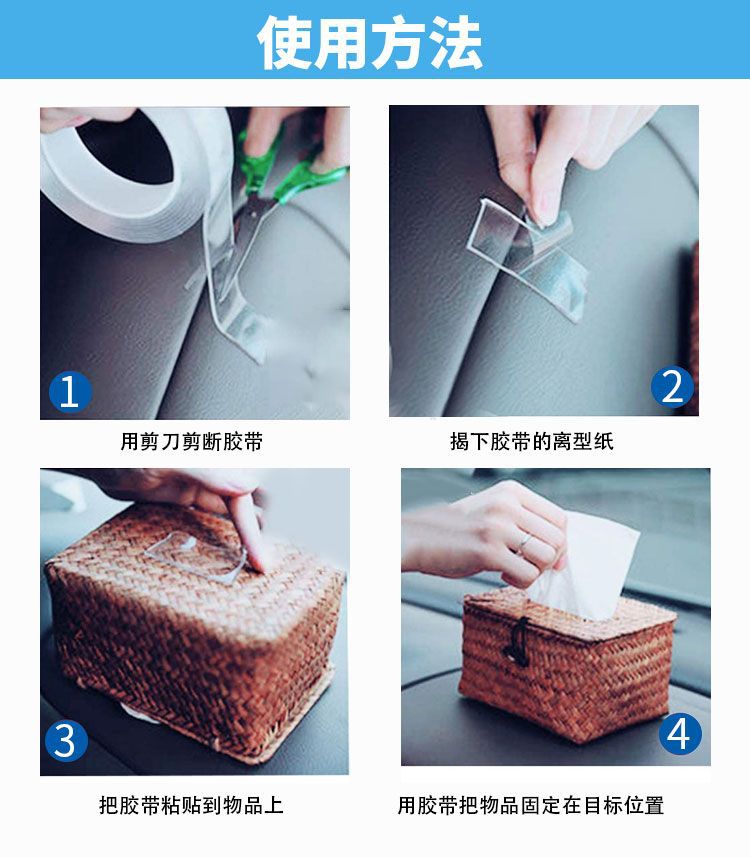 使用方法

1

用剪刀剪断胶带

2

揭下胶带的离型纸

3

把胶带粘贴到物品上

4

用胶带把物品固定在目标位置