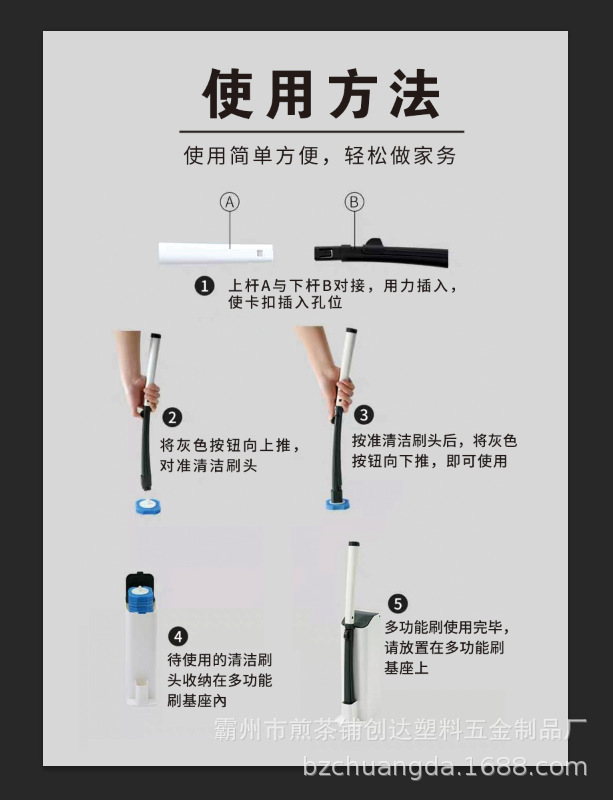 使用方法

使用简单方便，轻松做家务

A

B

1 上杆A与下杆B对接，用力插入，使卡扣插入孔位

2 将灰色按钮向上推，对准清洁刷头

3 按准清洁刷头后，将灰色按钮向下推，即可使用

4 待使用的清洁刷头收纳在多功能刷基座内

5 多功能刷使用完毕，请放置在多功能刷基座上

霸州市煎茶铺创达塑料五金制品厂
bzchuangda.1688.com