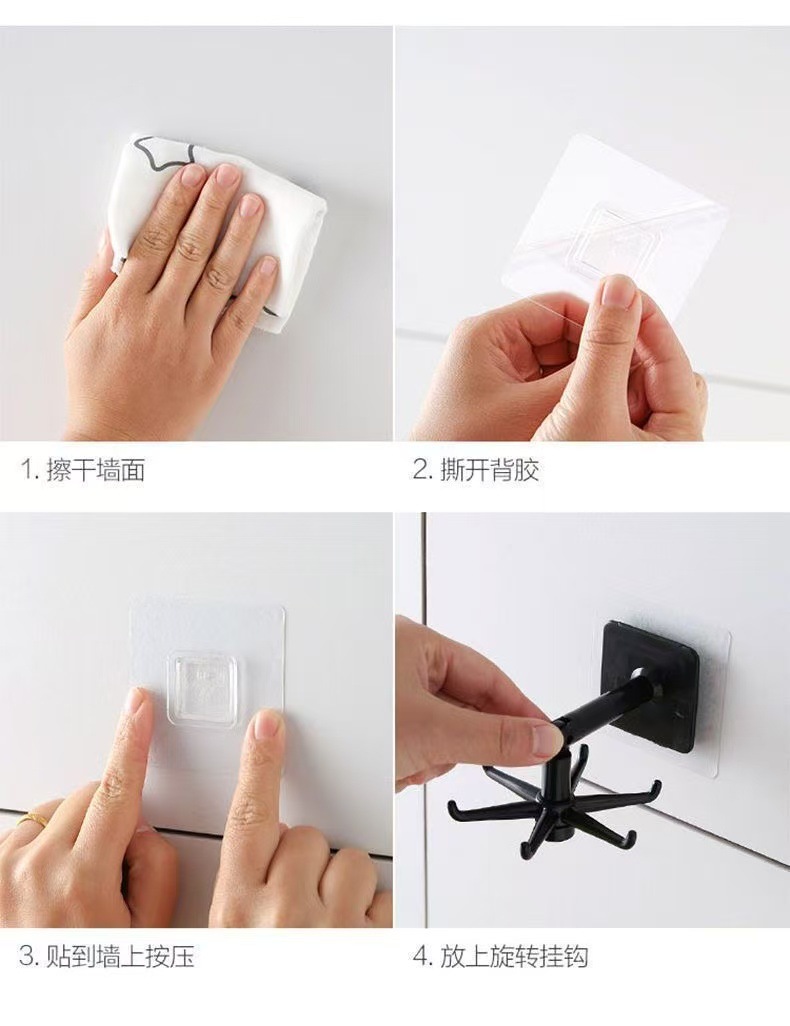 1. 擦干墙面

2. 撕开背胶

3. 贴到墙上按压

4. 放上旋转挂钩