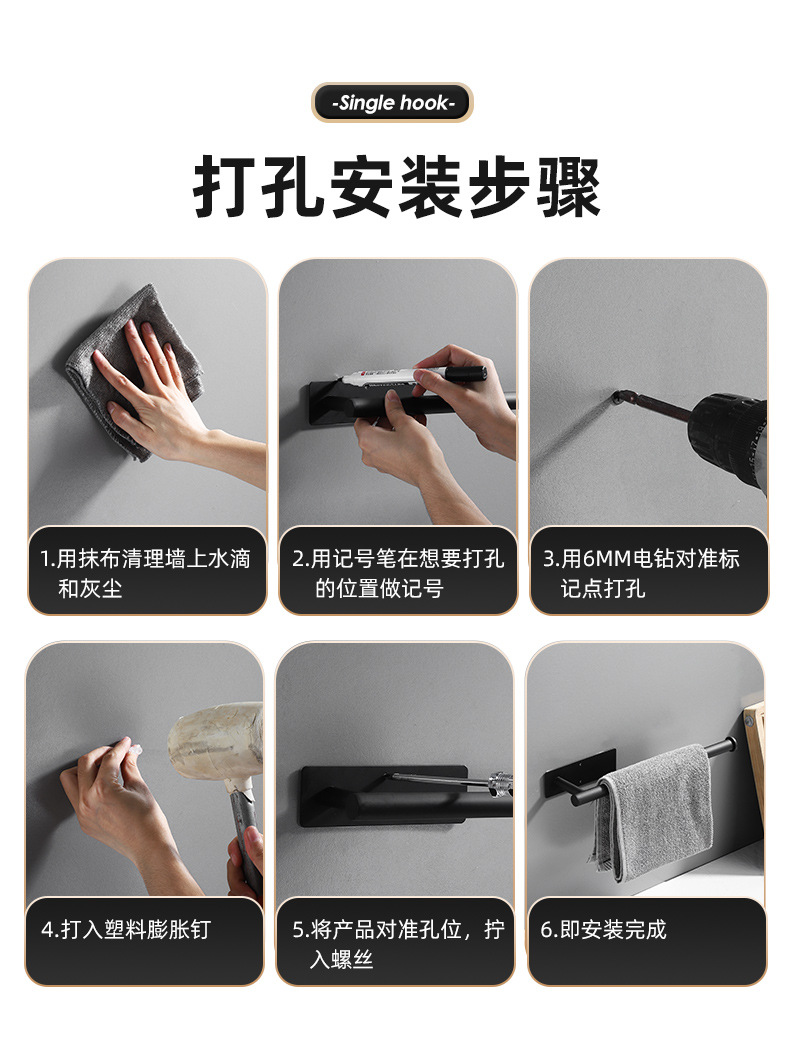 -Single hook-

打孔安装步骤

1.用抹布清理墙上水滴和灰尘

2.用记号笔在想要打孔的位置做记号

3.用6MM电钻对准标记点打孔

4.打入塑料膨胀钉

5.将产品对准孔位，拧入螺丝

6.即安装完成