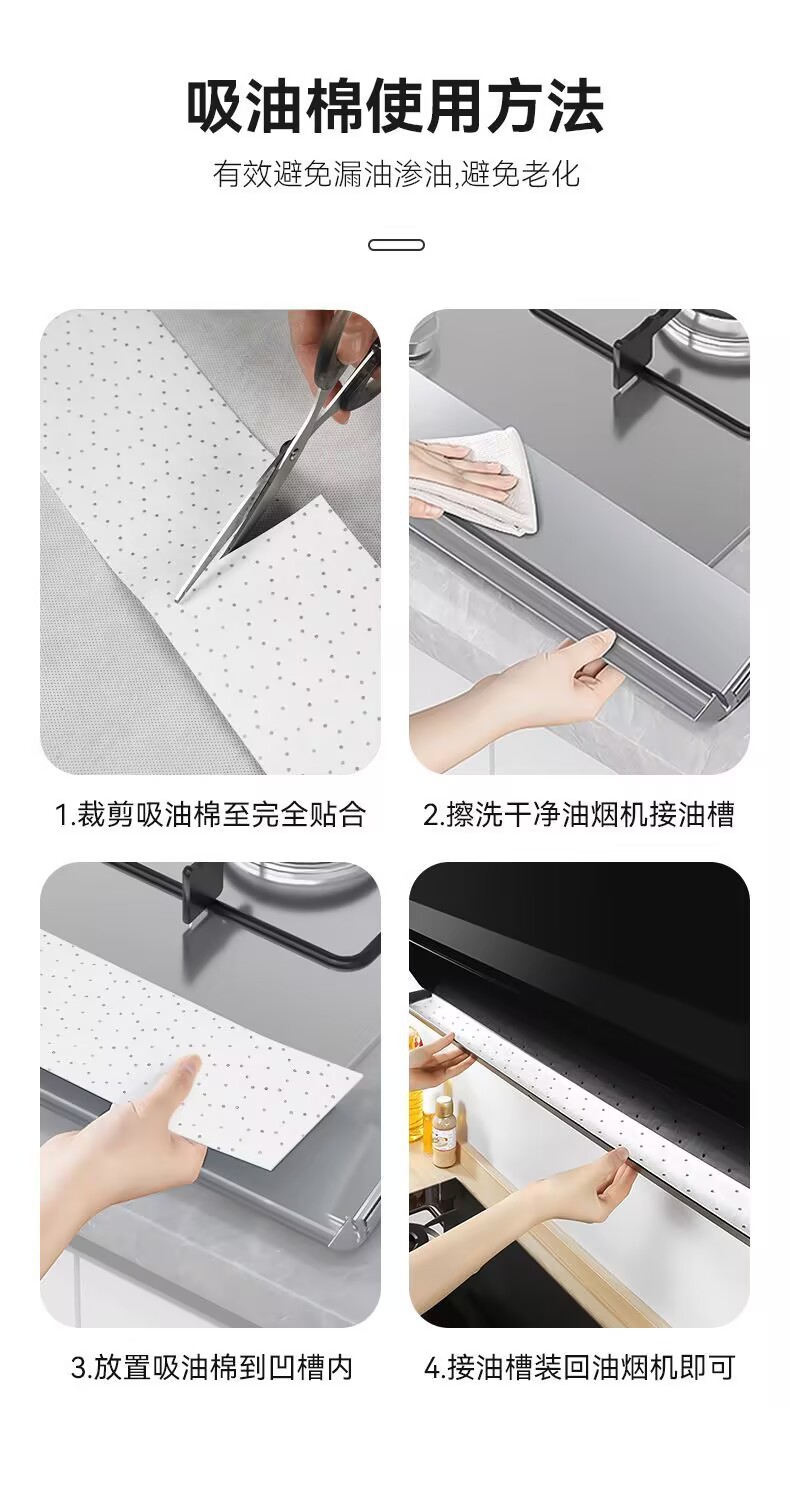 吸油棉使用方法

有效避免漏油渗油,避免老化

1.裁剪吸油棉至完全贴合

2.擦洗干净油烟机接油槽

3.放置吸油棉到凹槽内

4.接油槽装回油烟机即可