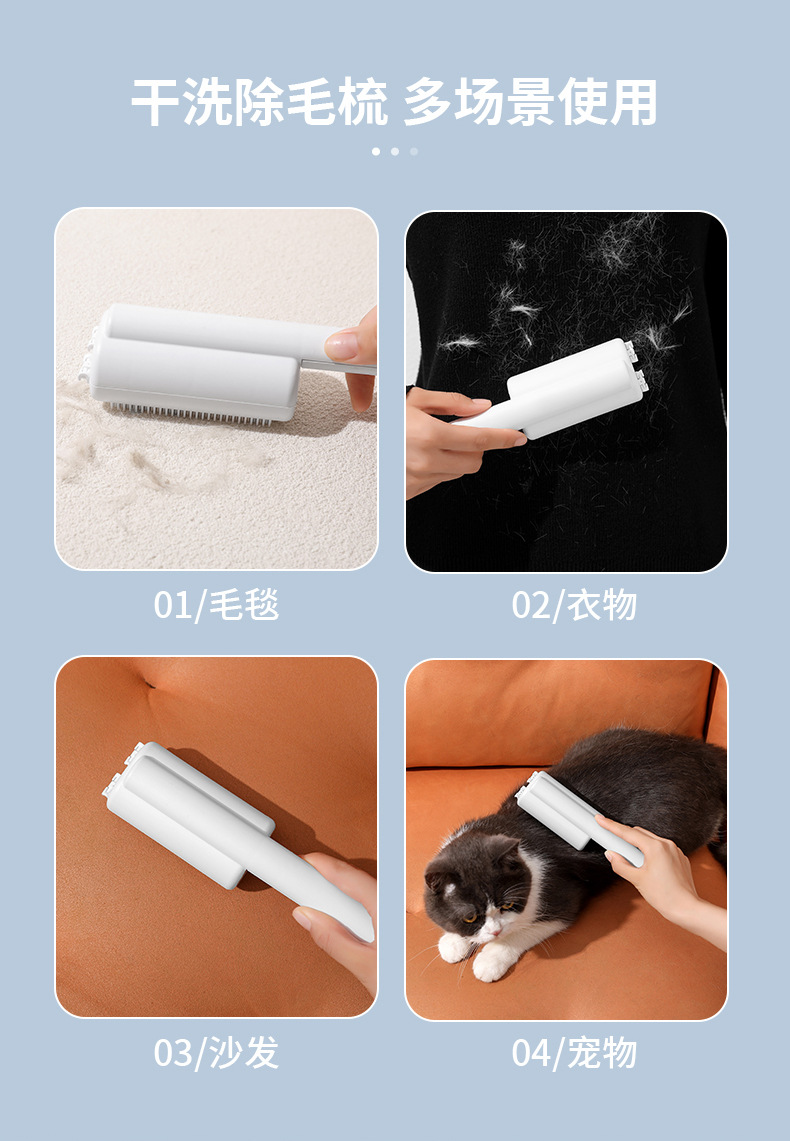 干洗除毛梳 多场景使用

01/毛毯

02/衣物

03/沙发

04/宠物