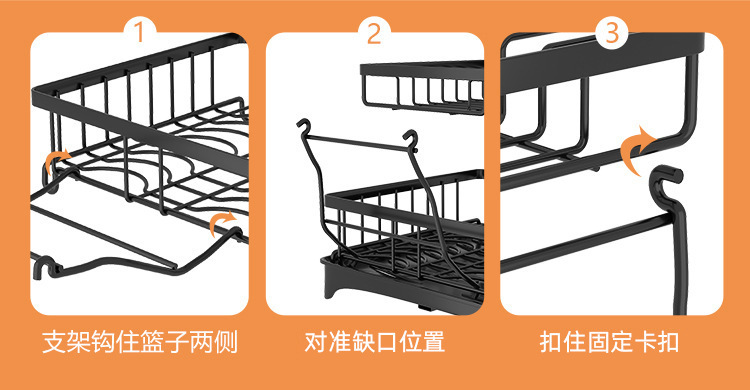 1

支架钩住篮子两侧

2

对准缺口位置

3

扣住固定卡扣