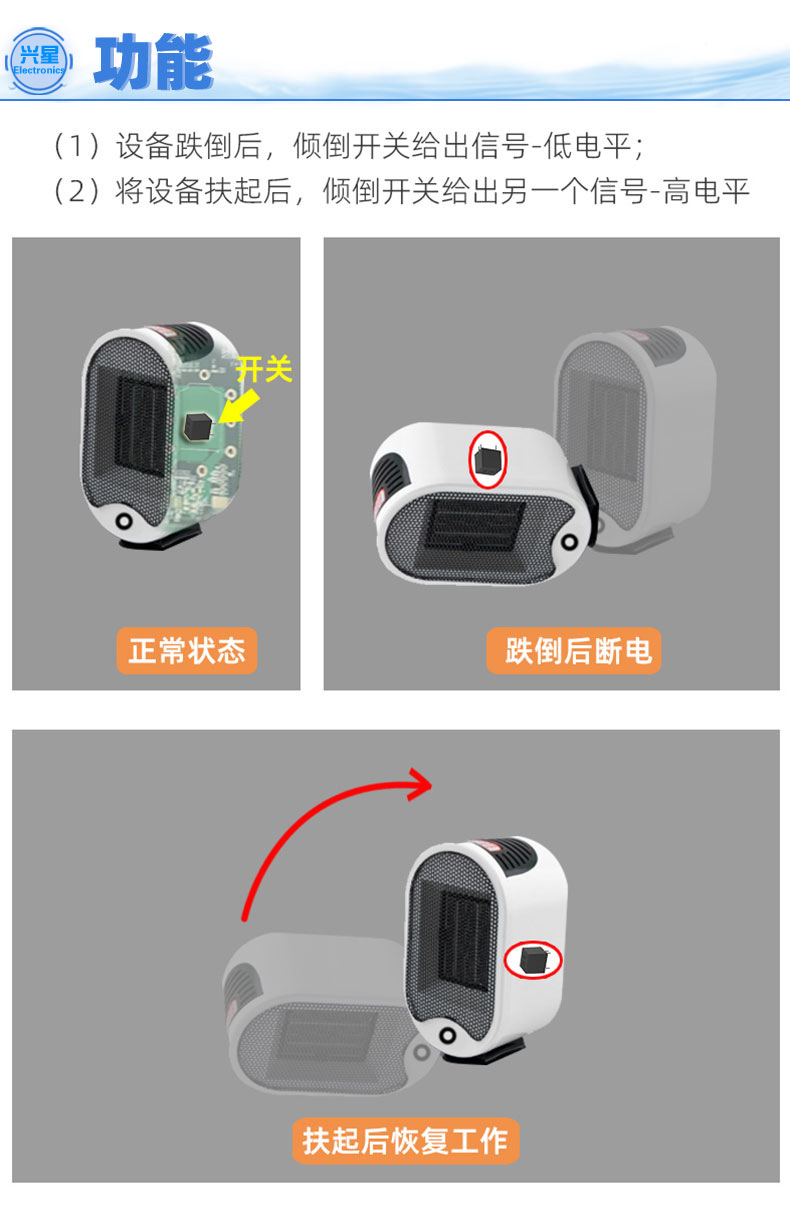 兴星
Electronics
功能

（1）设备跌倒后，倾倒开关给出信号-低电平；
（2）将设备扶起后，倾倒开关给出另一个信号-高电平

开关

正常状态

跌倒后断电

扶起后恢复工作