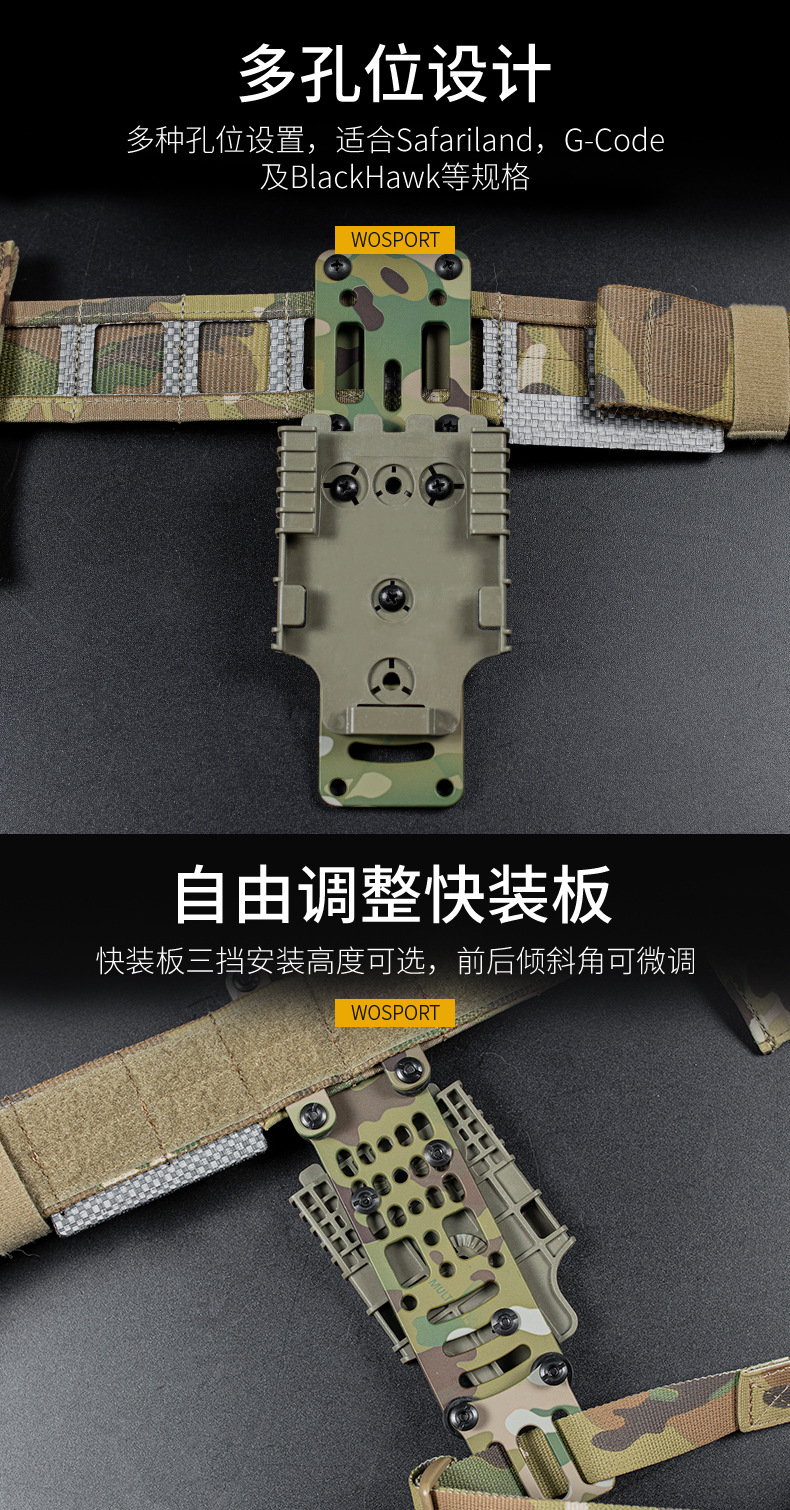 多孔位设计

多种孔位设置，适合Safariland，G-Code及BlackHawk等规格

WOSPORT

自由调整快装板

快装板三挡安装高度可选，前后倾斜角可微调

WOSPORT