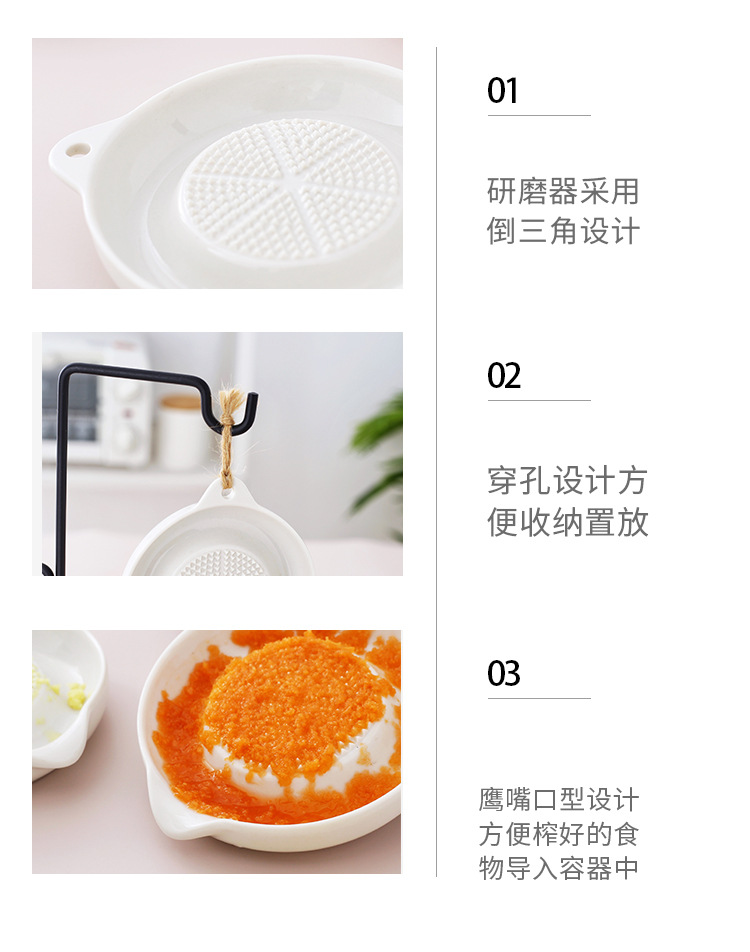 01

研磨器采用倒三角设计

02

穿孔设计方便收纳置放

03

鹰嘴口型设计方便榨好的食物导入容器中