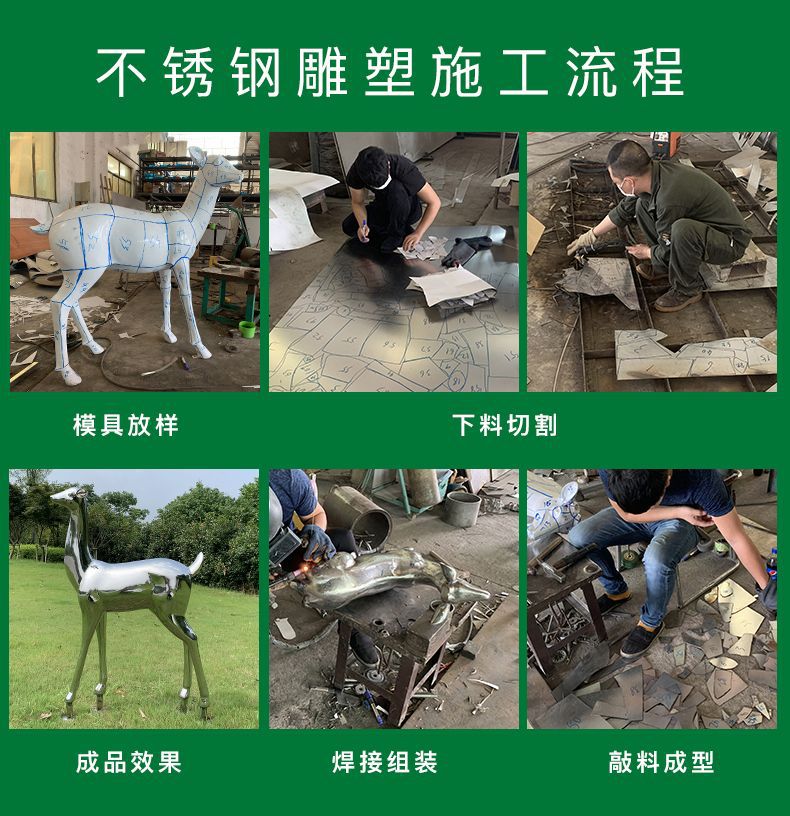 不锈钢雕塑施工流程

模具放样

下料切割

成品效果

焊接组装

敲料成型