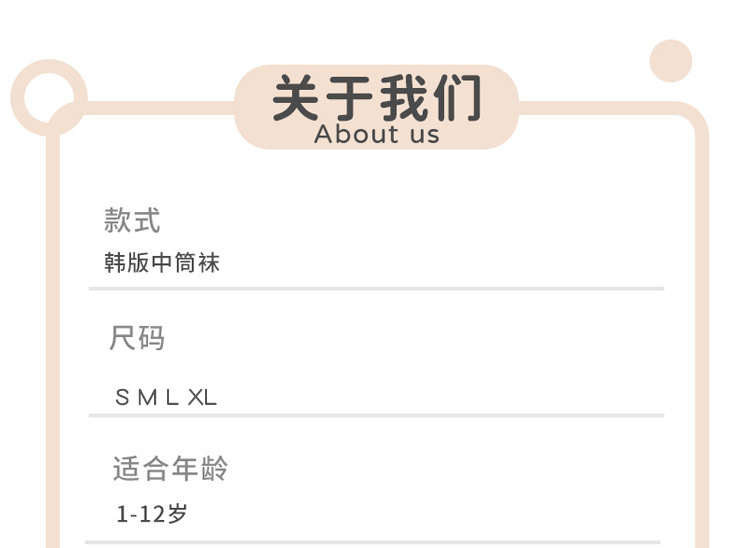 关于我们
About us

款式
韩版中筒袜

尺码
S M L XL

适合年龄
1-12岁