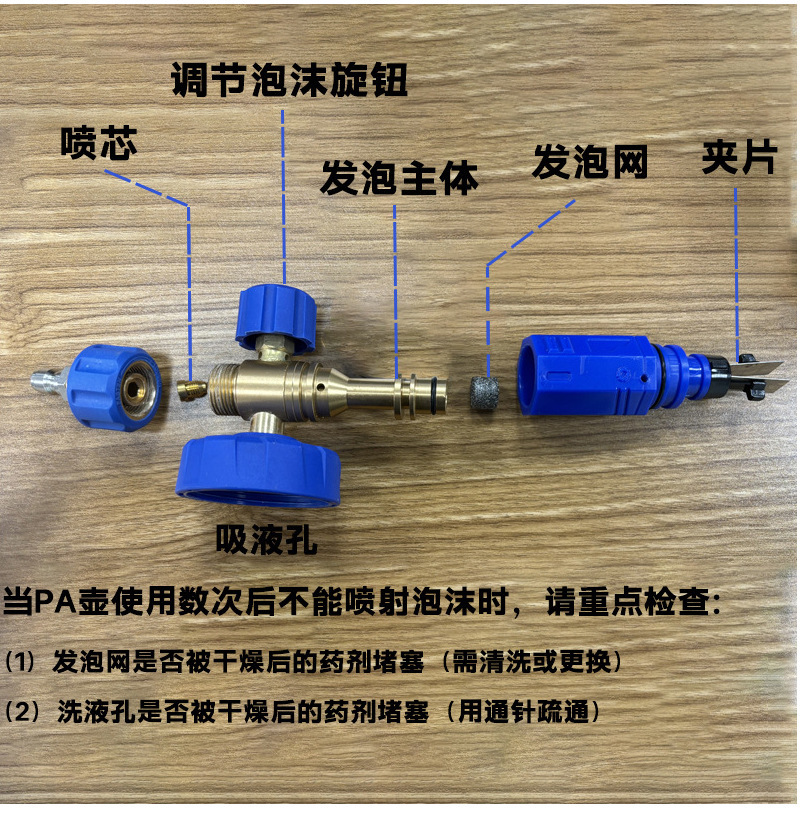 调节泡沫旋钮

喷芯

发泡主体

发泡网

夹片

吸液孔

当PA壶使用数次后不能喷射泡沫时，请重点检查：

（1）发泡网是否被干燥后的药剂堵塞（需清洗或更换）

（2）洗液孔是否被干燥后的药剂堵塞（用通针疏通）