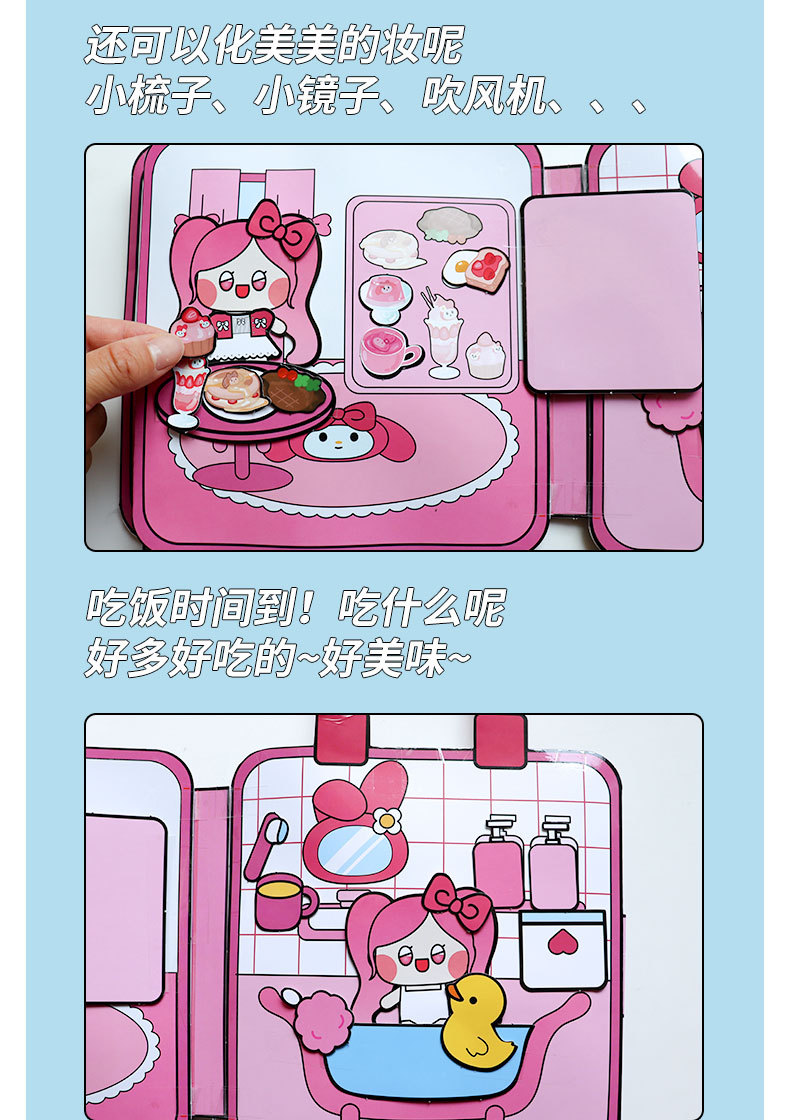 还可以化美美的妆呢
小梳子、小镜子、吹风机、、、

吃饭时间到！吃什么呢
好多好吃的~好美味~