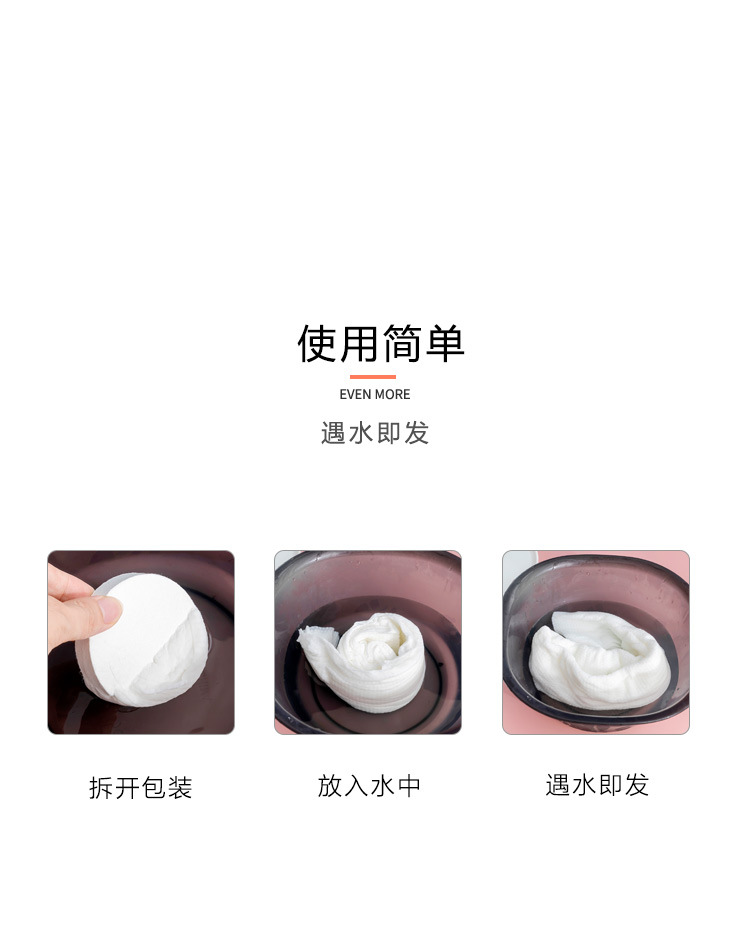 使用简单

EVEN MORE

遇水即发

拆开包装

放入水中

遇水即发