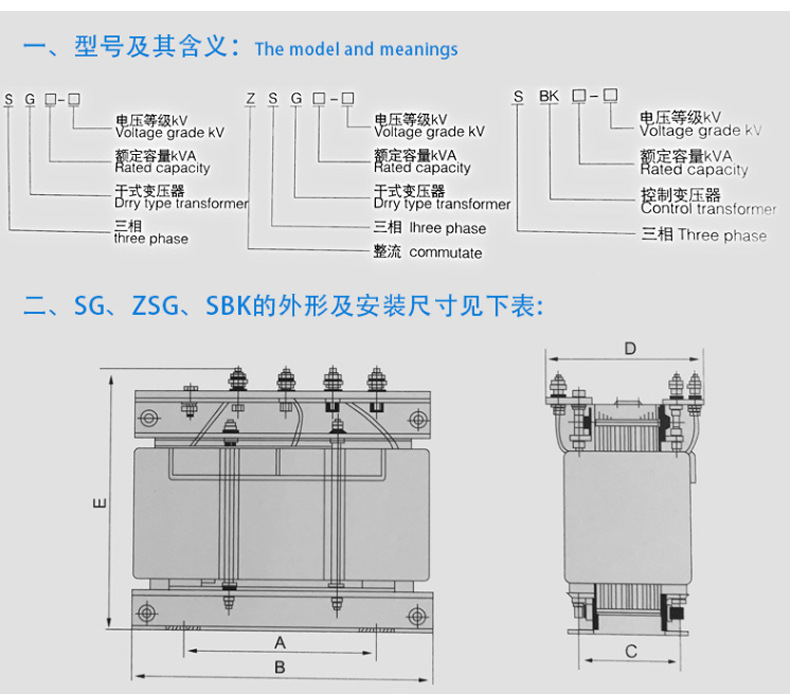 一、型号及其含义：The model and meanings

S G □-□
电压等级kV
Voltage grade kV
额定容量kVA
Rated capacity
干式变压器
Drry type transformer
三相
three phase

Z S G □-□
电压等级kV
Voltage grade kV
额定容量kVA
Rated capacity
干式变压器
Drry type transformer
三相 lhree phase
整流 commutate

S BK □-□
电压等级kV
Voltage grade kV
额定容量kVA
Rated capacity
控制变压器
Control transformer
三相 Three phase

二、SG、ZSG、SBK的外形及安装尺寸见下表:

E
A
B
D
C