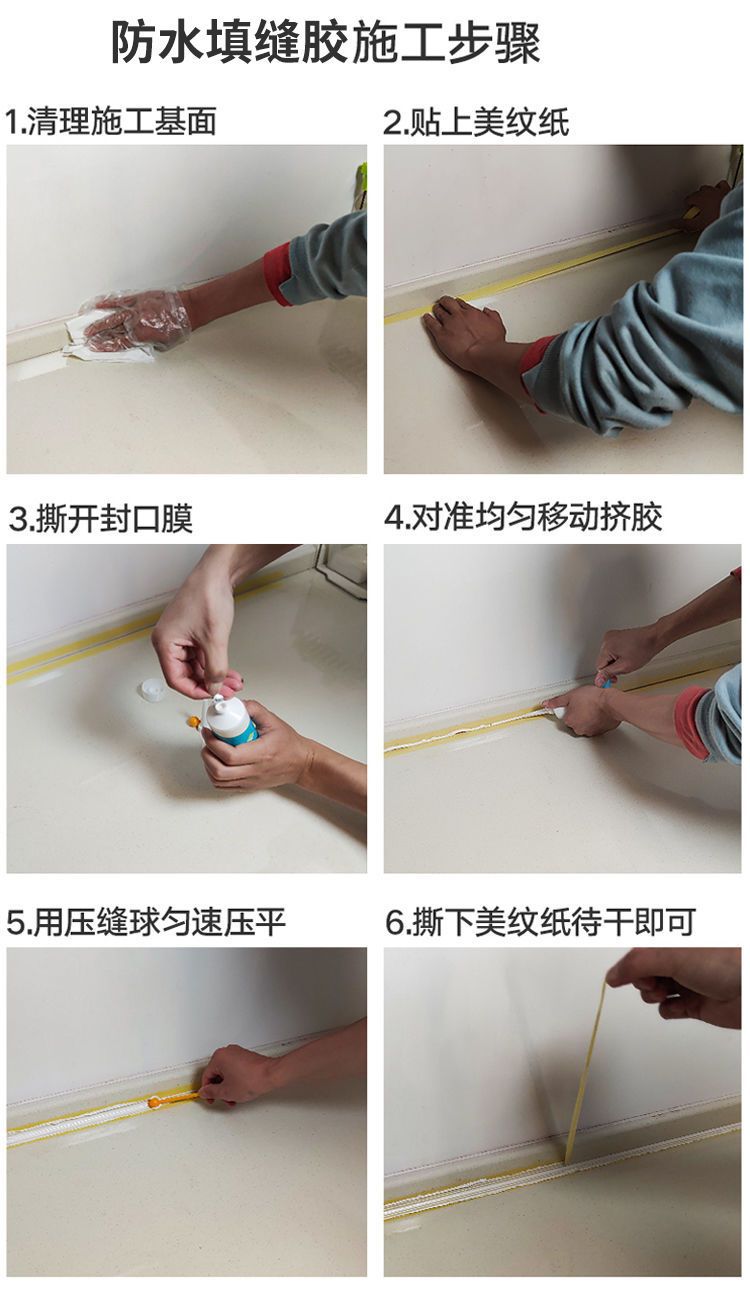 防水填缝胶施工步骤

1.清理施工基面

2.贴上美纹纸

3.撕开封口膜

4.对准均匀移动挤胶

5.用压缝球匀速压平

6.撕下美纹纸待干即可