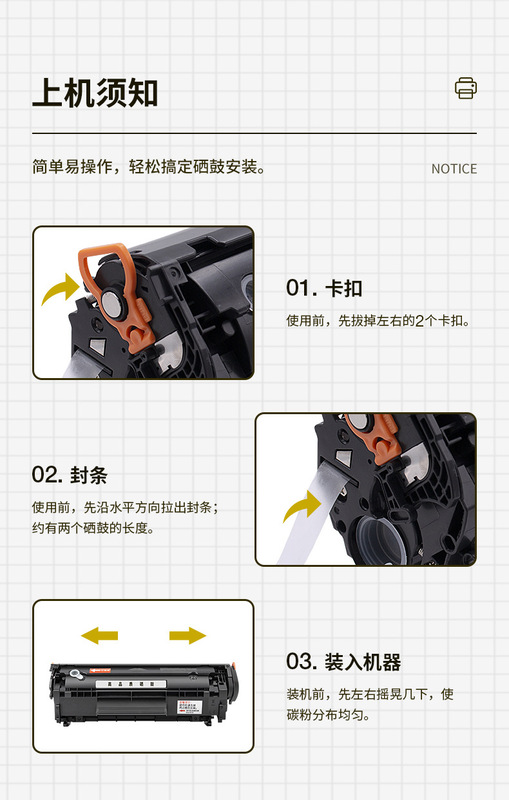 上机须知

简单易操作，轻松搞定硒鼓安装。

NOTICE

01. 卡扣

使用前，先拔掉左右的2个卡扣。

02. 封条

使用前，先沿水平方向拉出封条；约有两个硒鼓的长度。

03. 装入机器

装机前，先左右摇晃几下，使碳粉分布均匀。