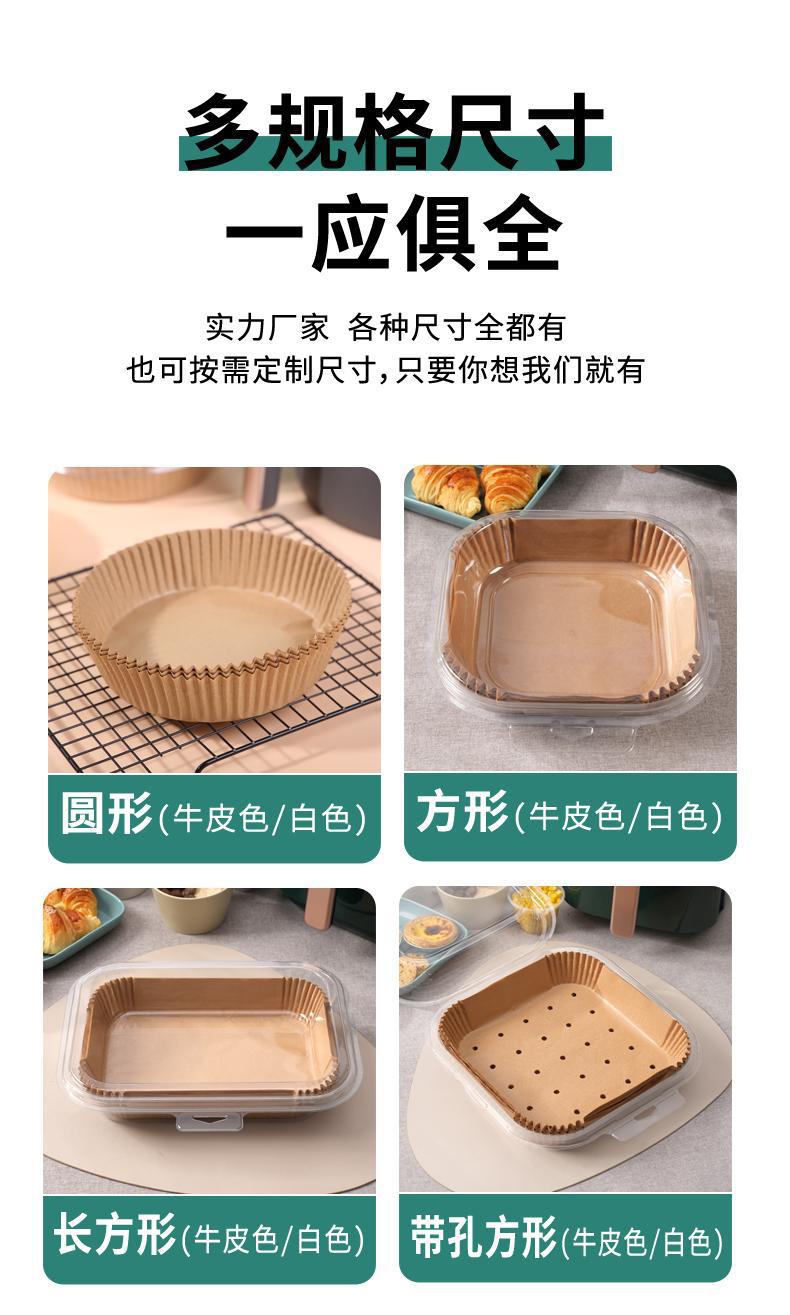 多规格尺寸
一应俱全

实力厂家 各种尺寸全都有
也可按需定制尺寸,只要你想我们就有

圆形(牛皮色/白色)

方形(牛皮色/白色)

长方形(牛皮色/白色)

带孔方形(牛皮色/白色)