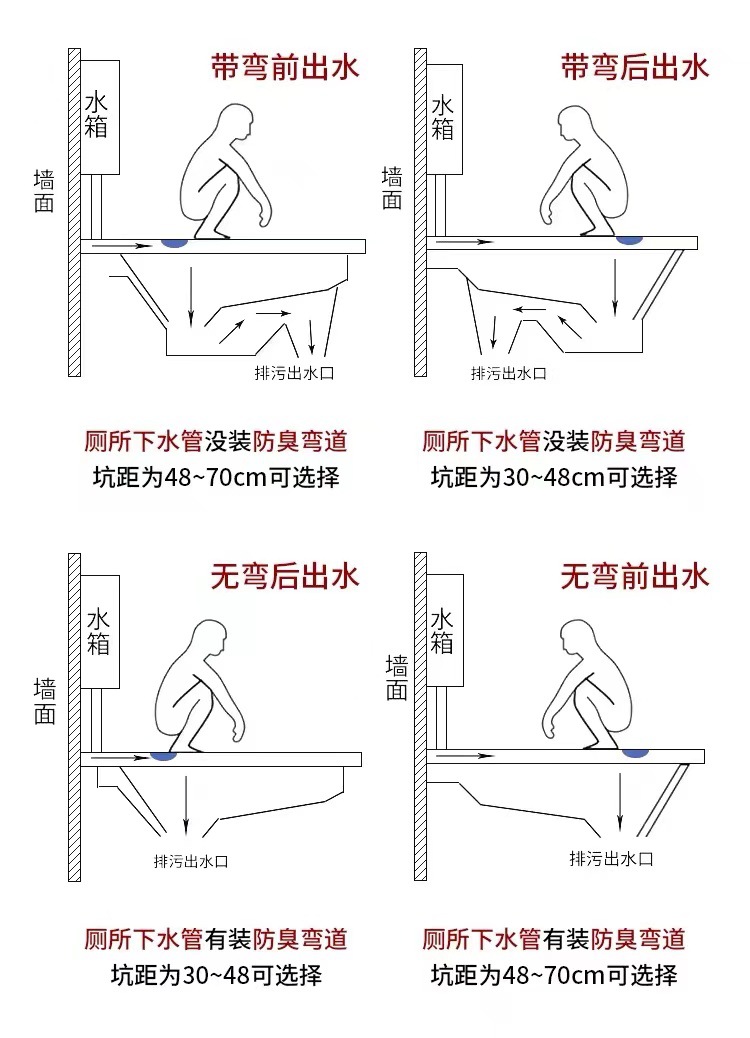 带弯前出水

水箱

墙面

排污出水口

厕所下水管没装防臭弯道
坑距为48~70cm可选择

带弯后出水

水箱

墙面

排污出水口

厕所下水管没装防臭弯道
坑距为30~48cm可选择

无弯后出水

水箱

墙面

排污出水口

厕所下水管有装防臭弯道
坑距为30~48可选择

无弯前出水

水箱

墙面

排污出水口

厕所下水管有装防臭弯道
坑距为48~70cm可选择