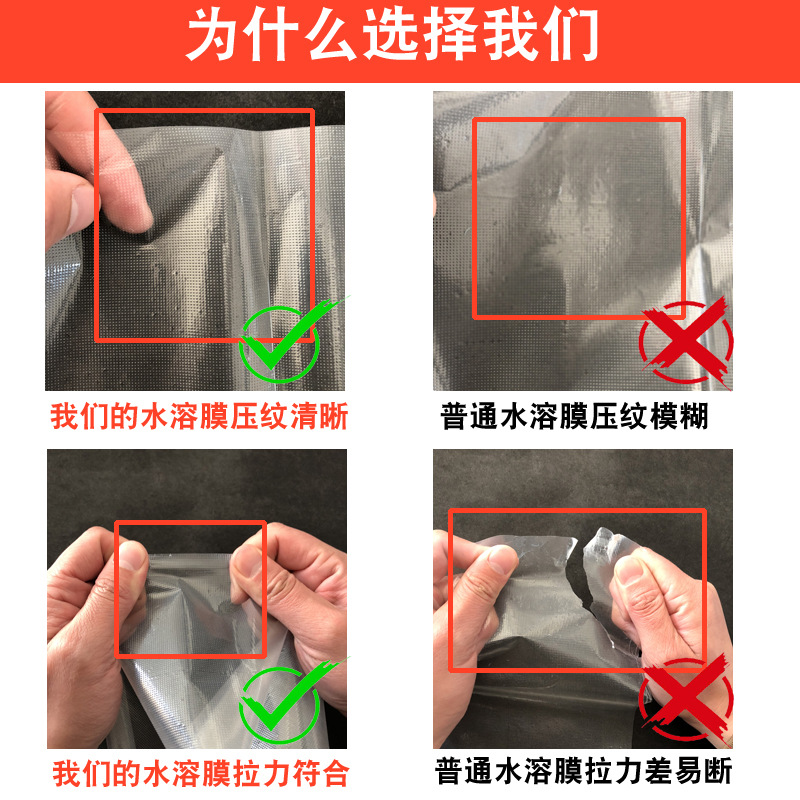 为什么选择我们

我们的水溶膜压纹清晰

普通水溶膜压纹模糊

我们的水溶膜拉力符合

普通水溶膜拉力差易断