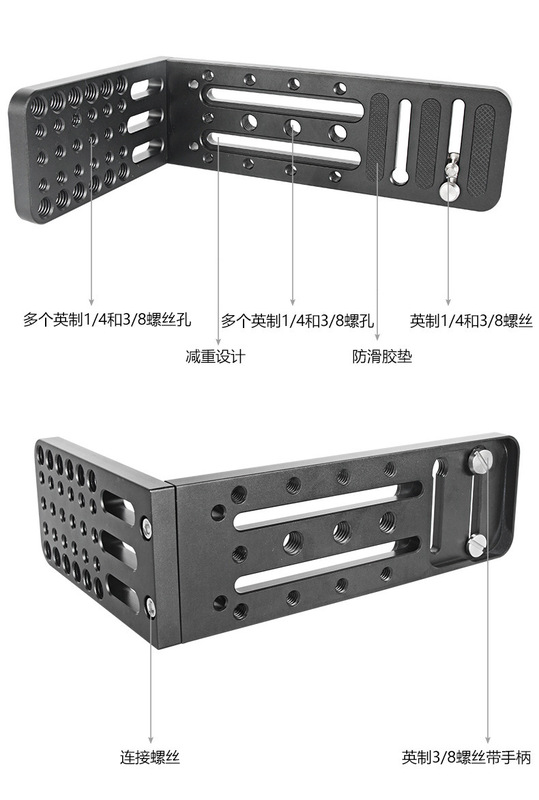 多个英制1/4和3/8螺丝孔

多个英制1/4和3/8螺孔

英制1/4和3/8螺丝

减重设计

防滑胶垫

连接螺丝

英制3/8螺丝带手柄