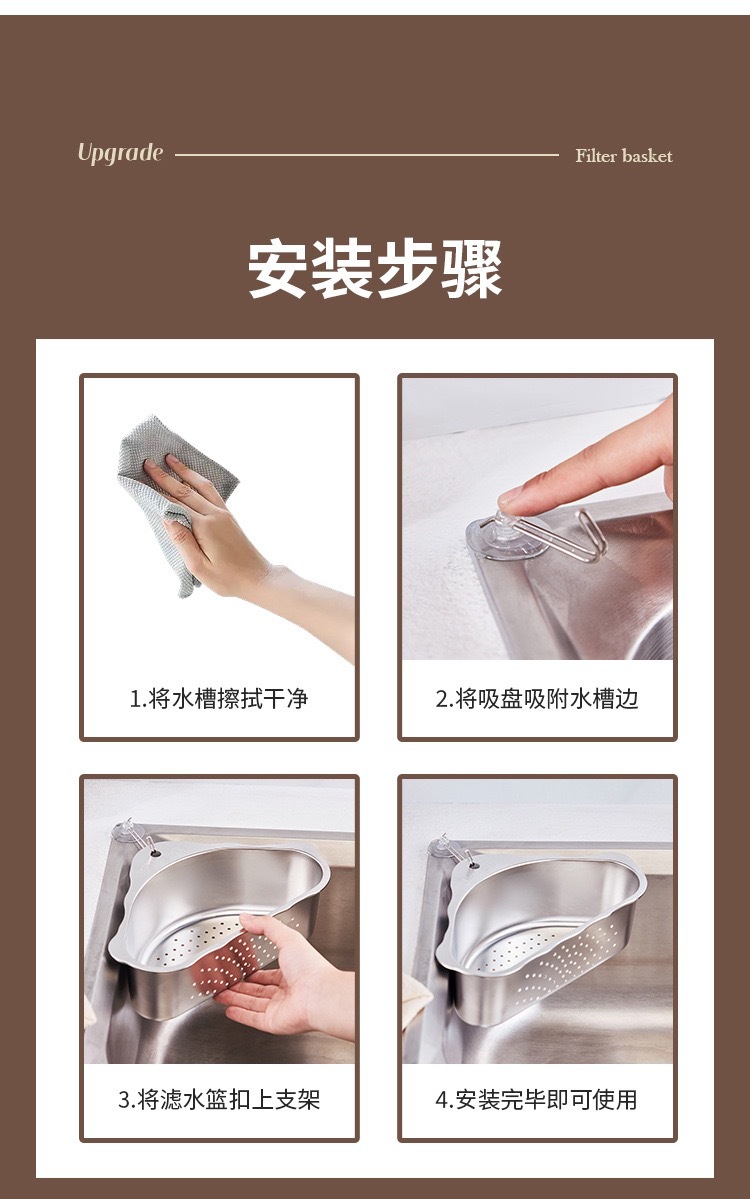 Upgrade

Filter basket

安装步骤

1.将水槽擦拭干净

2.将吸盘吸附水槽边

3.将滤水篮扣上支架

4.安装完毕即可使用