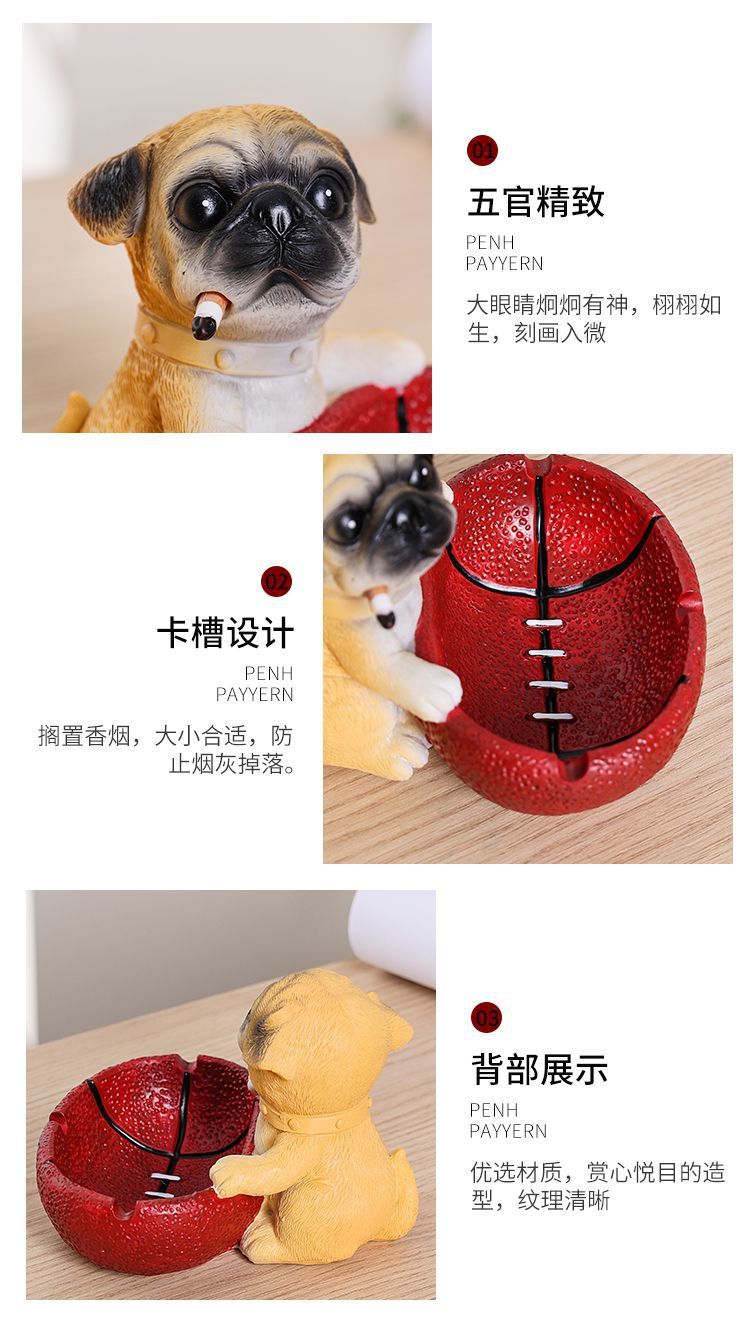 01

五官精致

PENH
PAYYERN

大眼睛炯炯有神，栩栩如生，刻画入微

02

卡槽设计

PENH
PAYYERN

搁置香烟，大小合适，防止烟灰掉落。

03

背部展示

PENH
PAYYERN

优选材质，赏心悦目的造型，纹理清晰