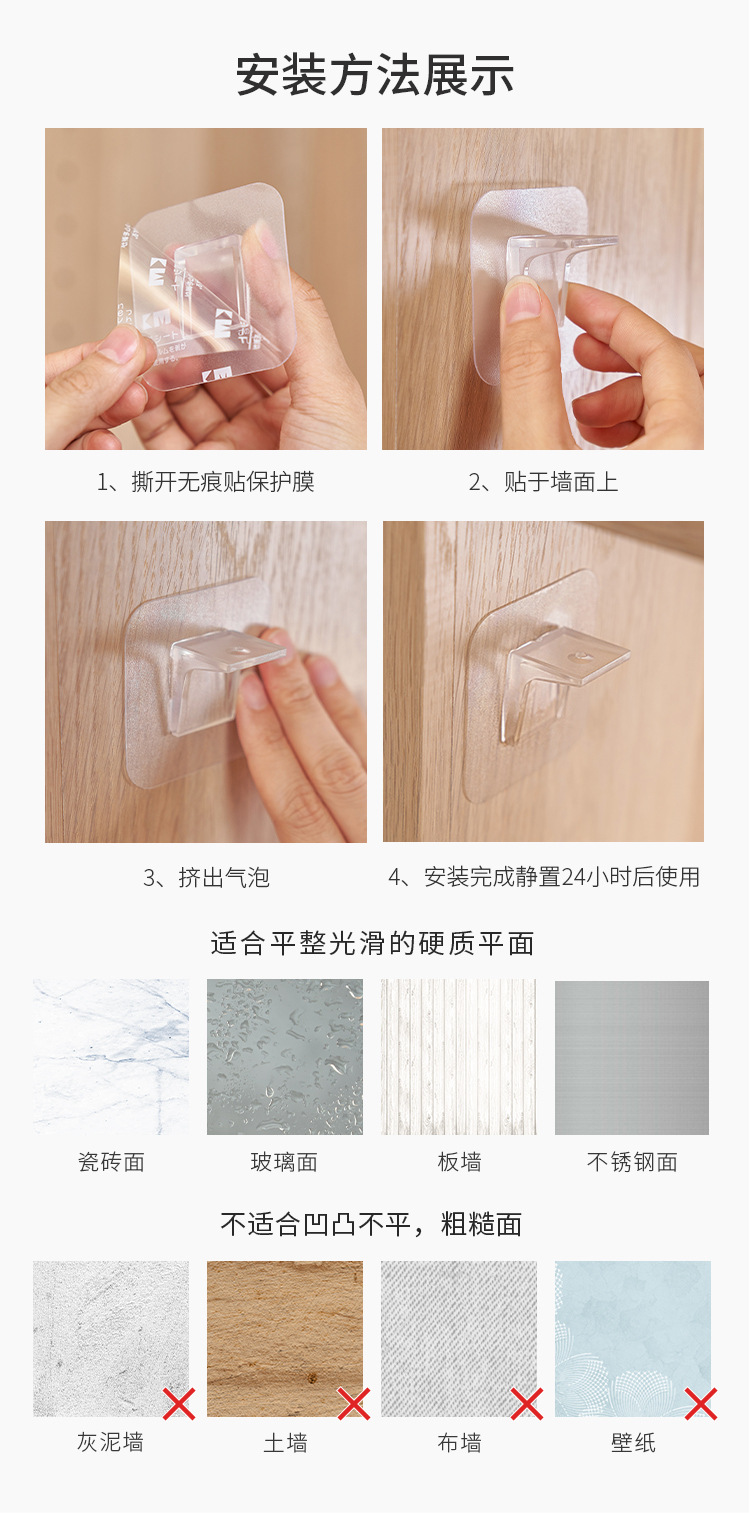 安装方法展示

1、撕开无痕贴保护膜

2、贴于墙面上

3、挤出气泡

4、安装完成静置24小时后使用

适合平整光滑的硬质平面

瓷砖面

玻璃面

板墙

不锈钢面

不适合凹凸不平，粗糙面

灰泥墙

土墙

布墙

壁纸