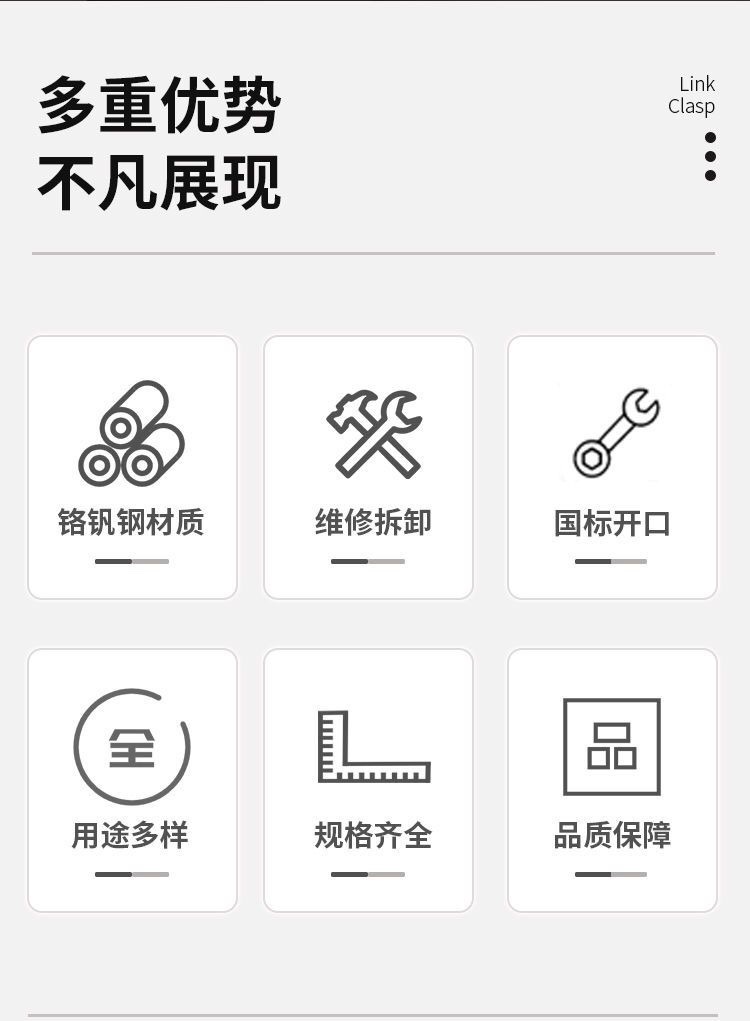 多重优势
不凡展现

Link
Clasp

铬钒钢材质

维修拆卸

国标开口

全

用途多样

规格齐全

品

品质保障