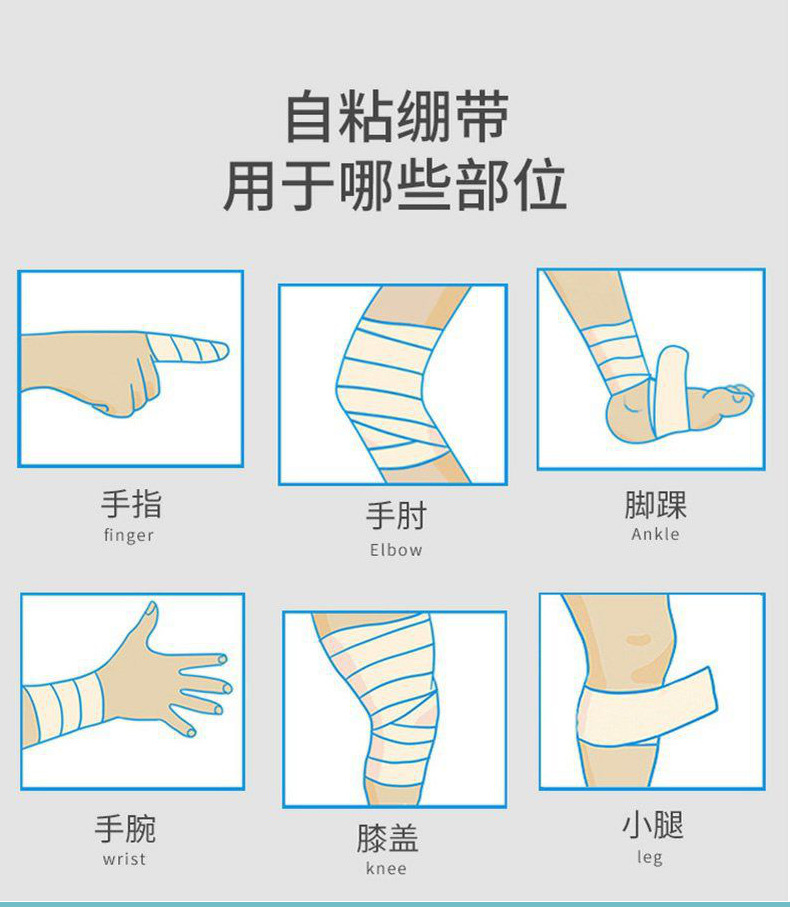 自粘绷带
用于哪些部位

手指
finger

手肘
Elbow

脚踝
Ankle

手腕
wrist

膝盖
knee

小腿
leg