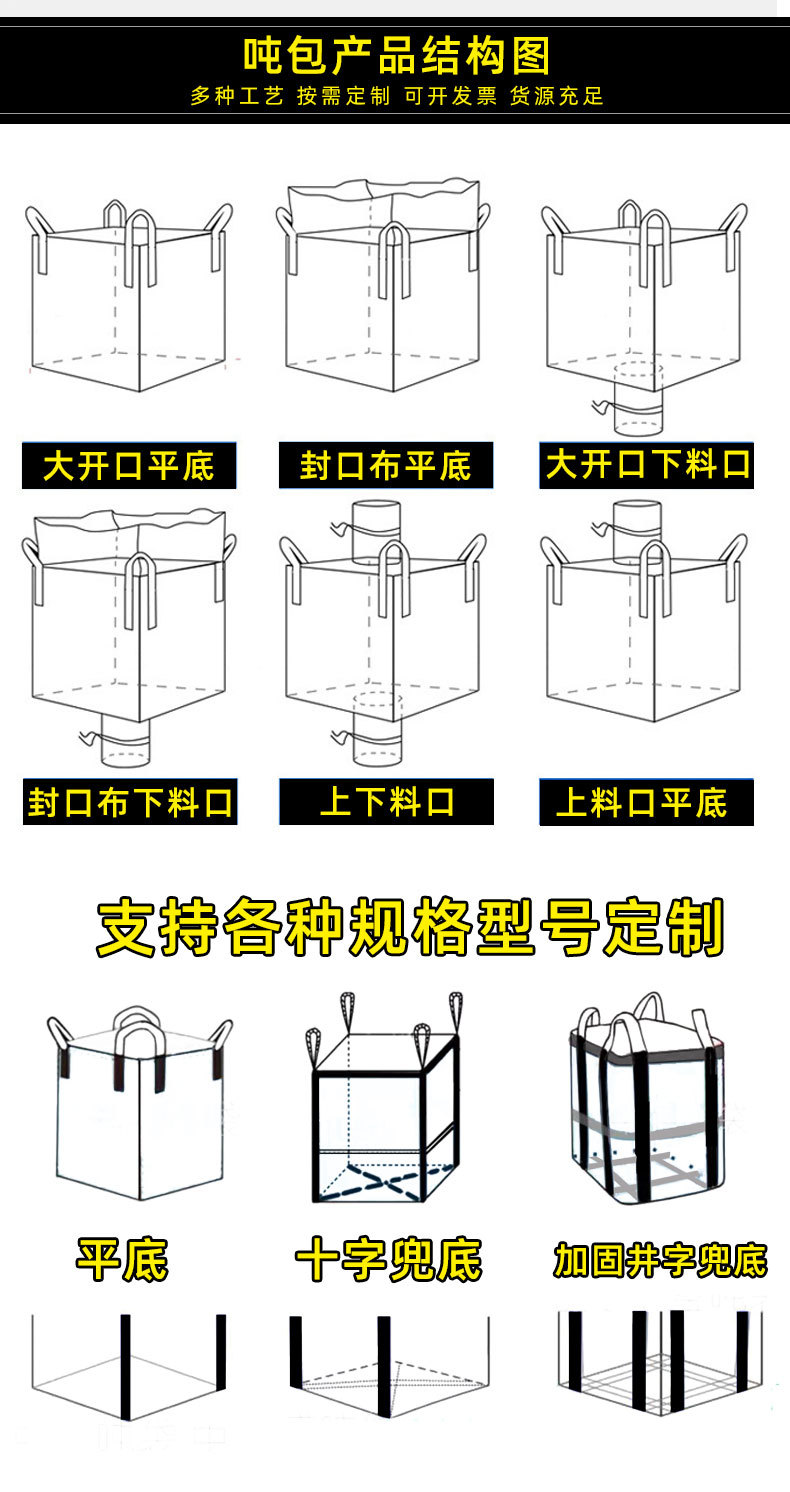 吨包产品结构图
多种工艺 按需定制 可开发票 货源充足

大开口平底

封口布平底

大开口下料口

封口布下料口

上下料口

上料口平底

支持各种规格型号定制

平底

十字兜底

加固井字兜底