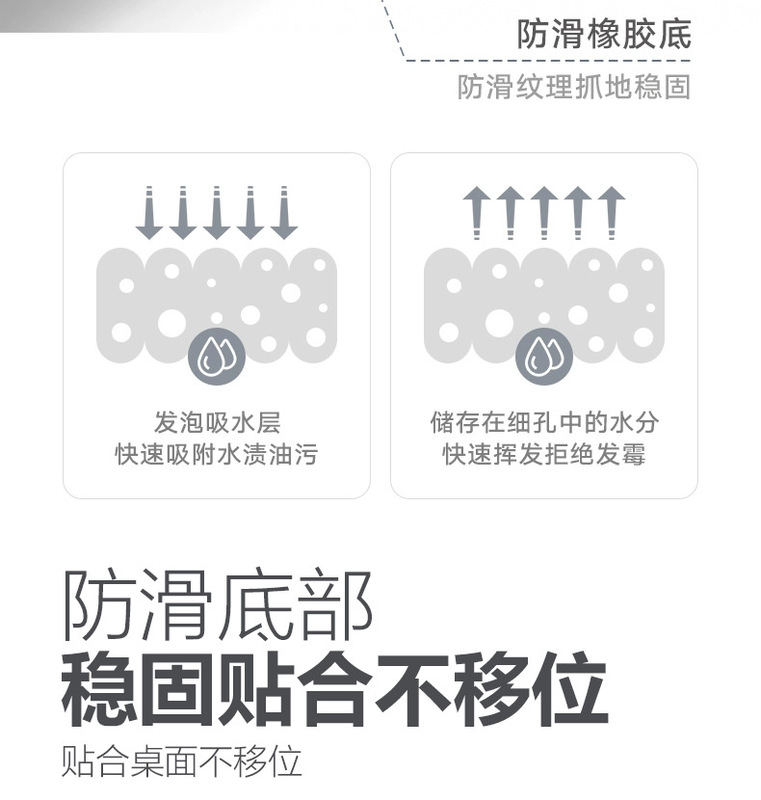 防滑橡胶底

防滑纹理抓地稳固

发泡吸水层
快速吸附水渍油污

储存在细孔中的水分
快速挥发拒绝发霉

防滑底部
稳固贴合不移位

贴合桌面不移位