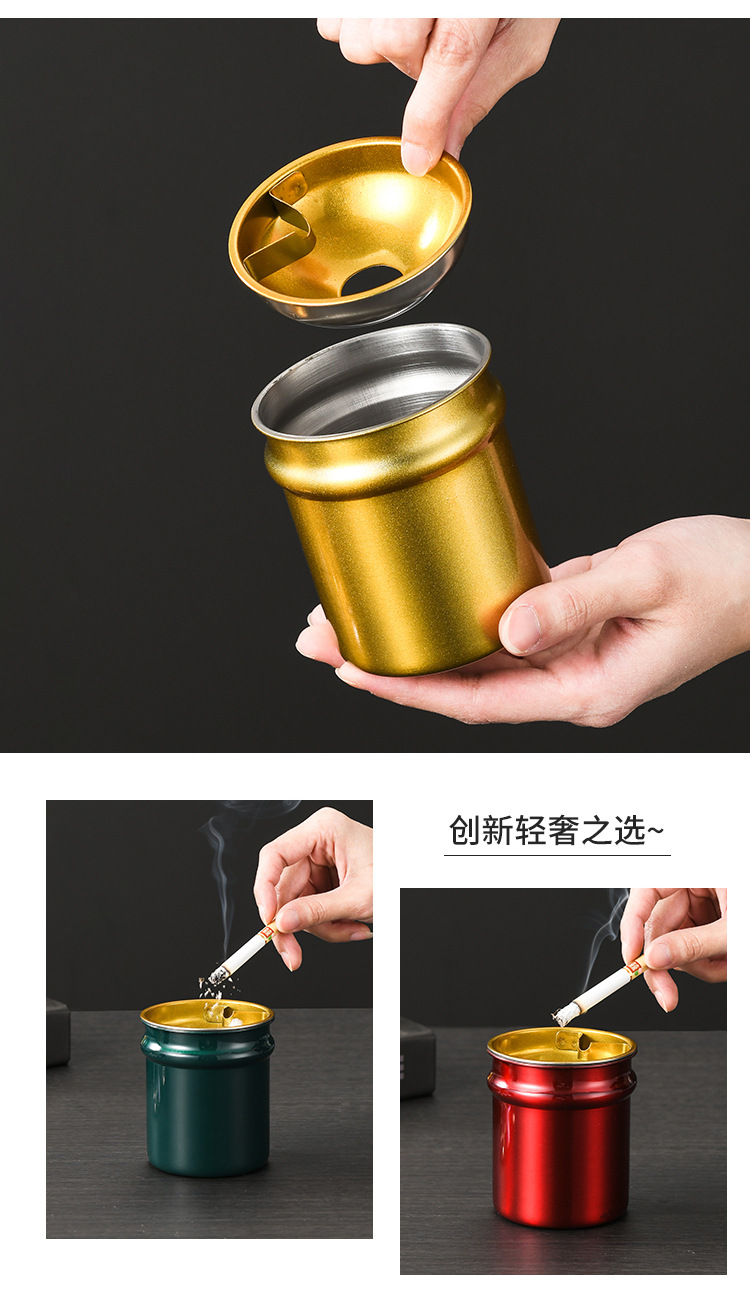 创新轻奢之选~