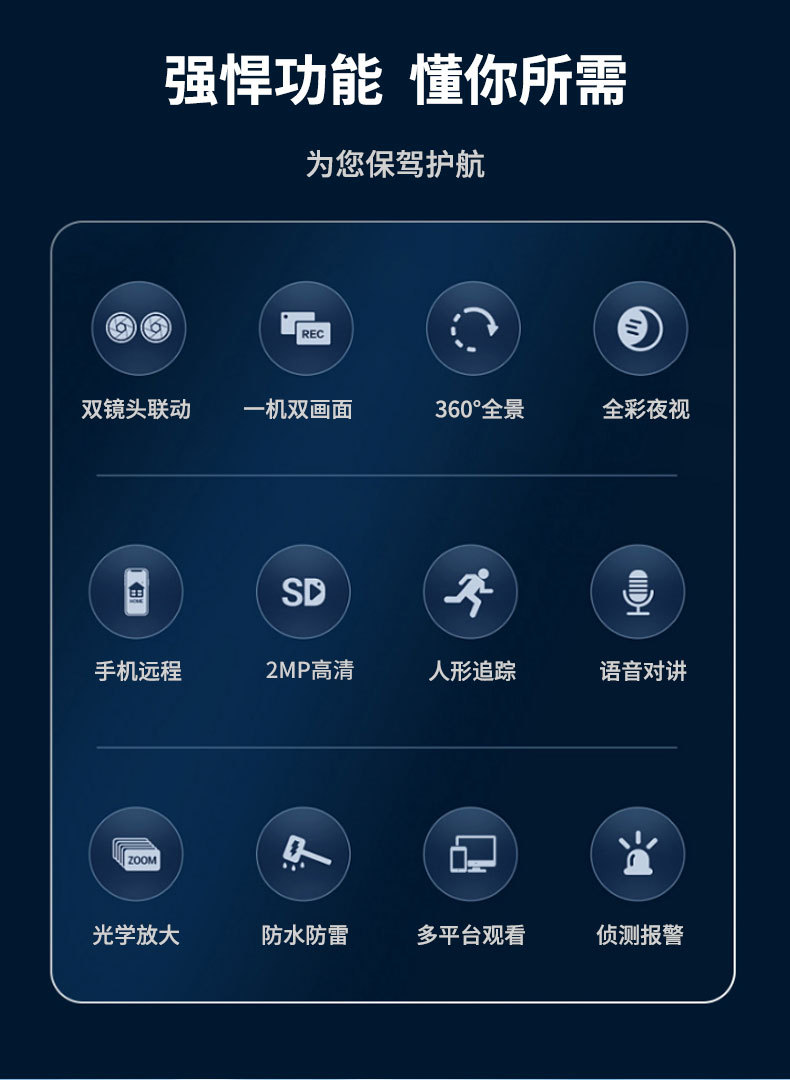 强悍功能 懂你所需

为您保驾护航

REC

双镜头联动 一机双画面 360°全景 全彩夜视

SD

手机远程 2MP高清 人形追踪 语音对讲

ZOOM

光学放大 防水防雷 多平台观看 侦测报警