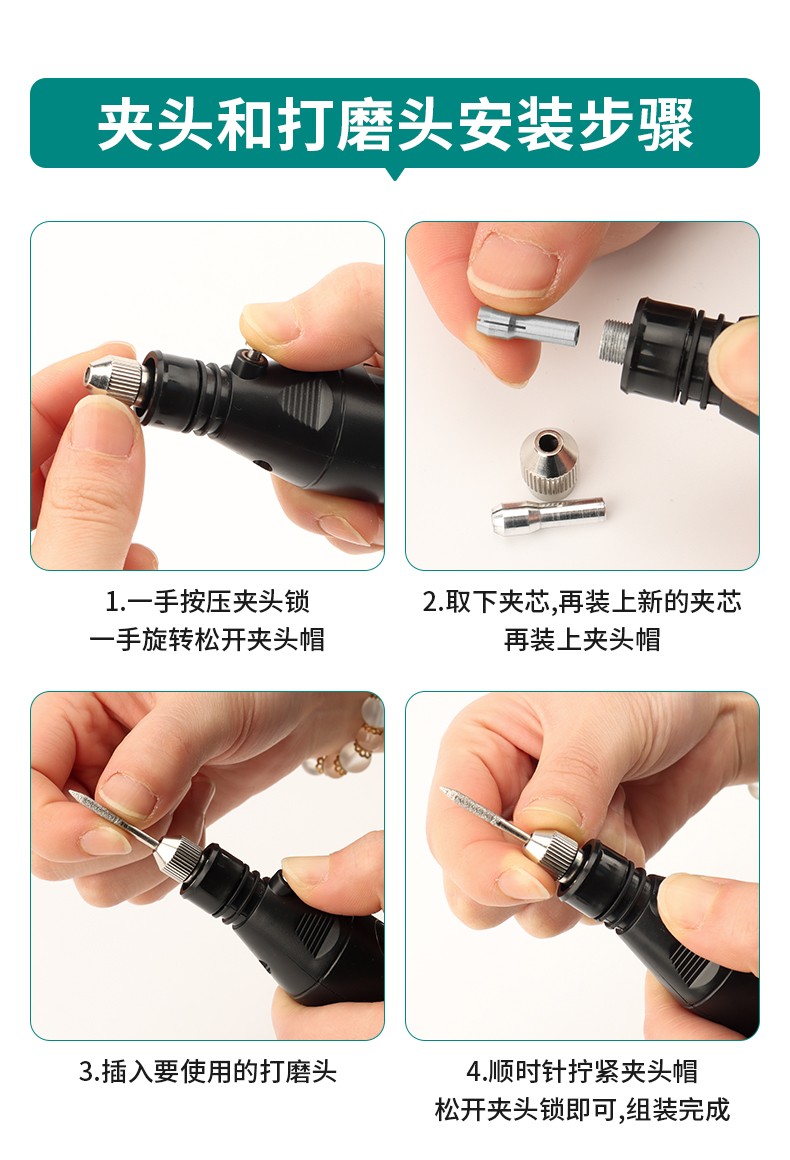 夹头和打磨头安装步骤

1.一手按压夹头锁
一手旋转松开夹头帽

2.取下夹芯,再装上新的夹芯
再装上夹头帽

3.插入要使用的打磨头

4.顺时针拧紧夹头帽
松开夹头锁即可,组装完成