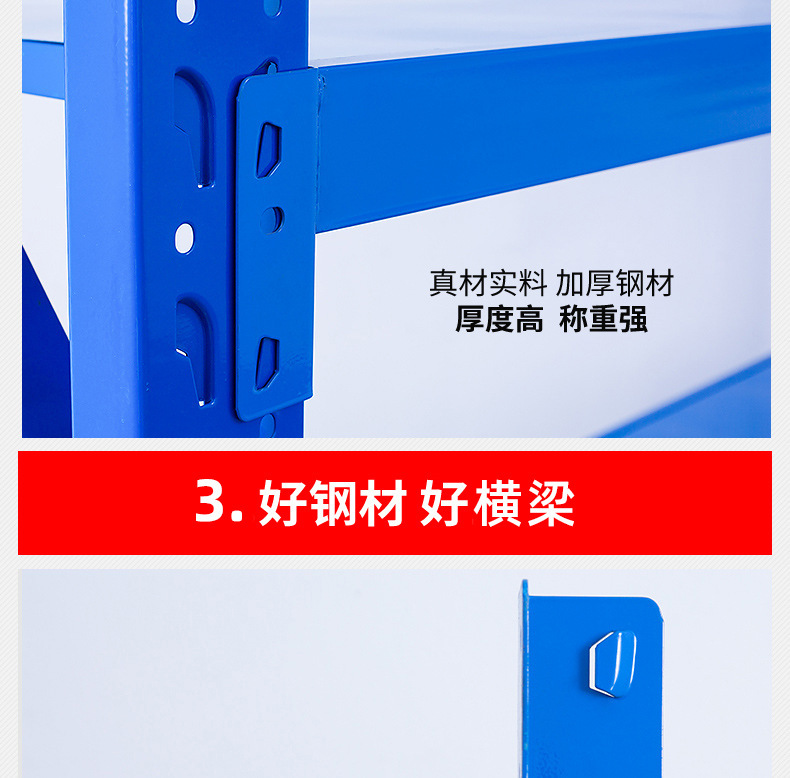 真材实料 加厚钢材
厚度高 称重强

3. 好钢材 好横梁