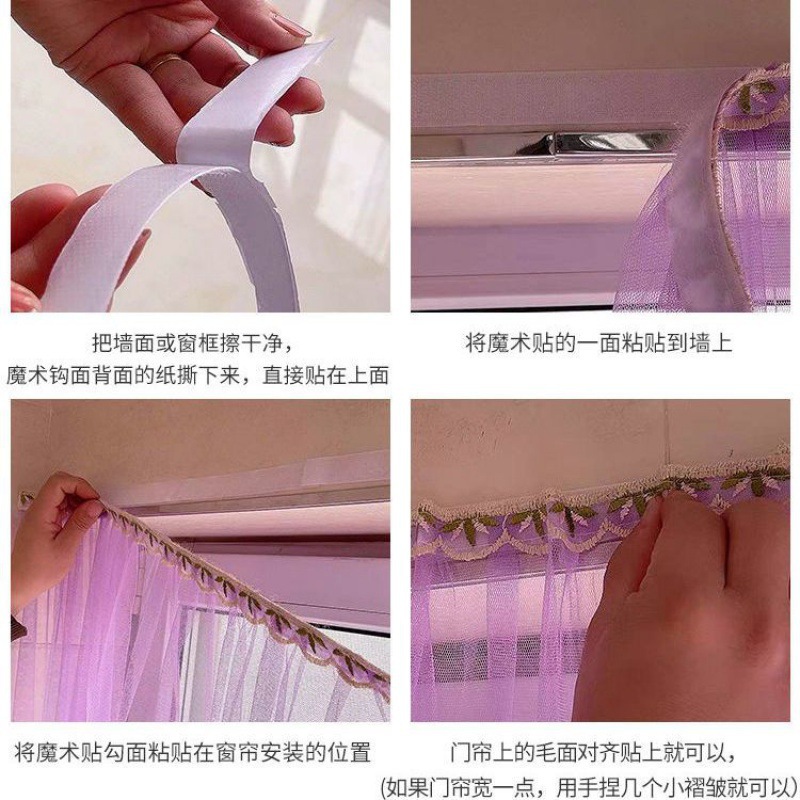 把墙面或窗框擦干净，
魔术钩面背面的纸撕下来，直接贴在上面

将魔术贴的一面粘贴到墙上

将魔术贴勾面粘贴在窗帘安装的位置

门帘上的毛面对齐贴上就可以，
(如果门帘宽一点，用手捏几个小褶皱就可以)