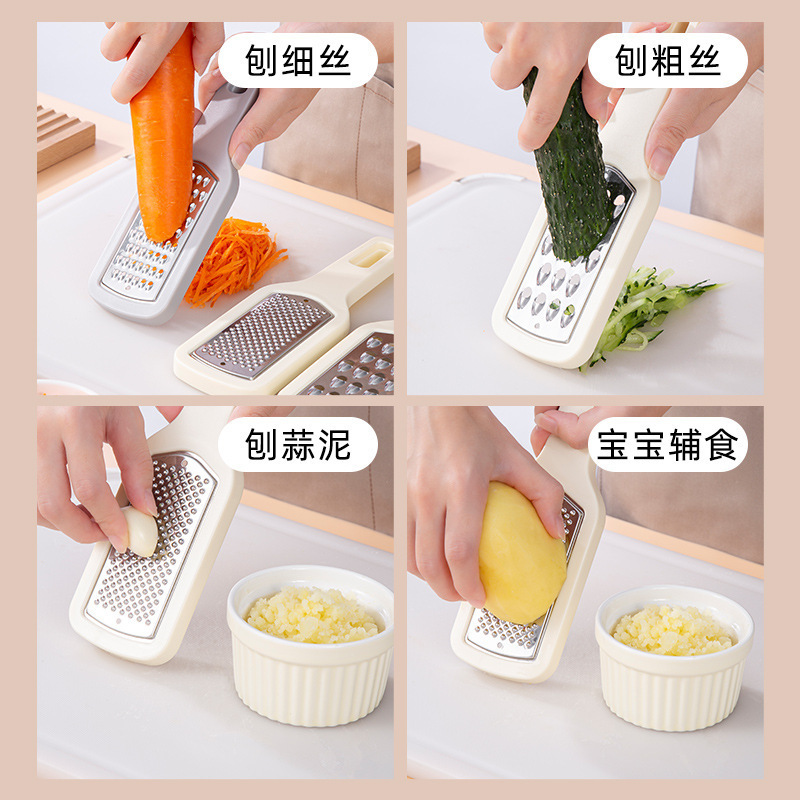 刨细丝

刨粗丝

刨蒜泥

宝宝辅食