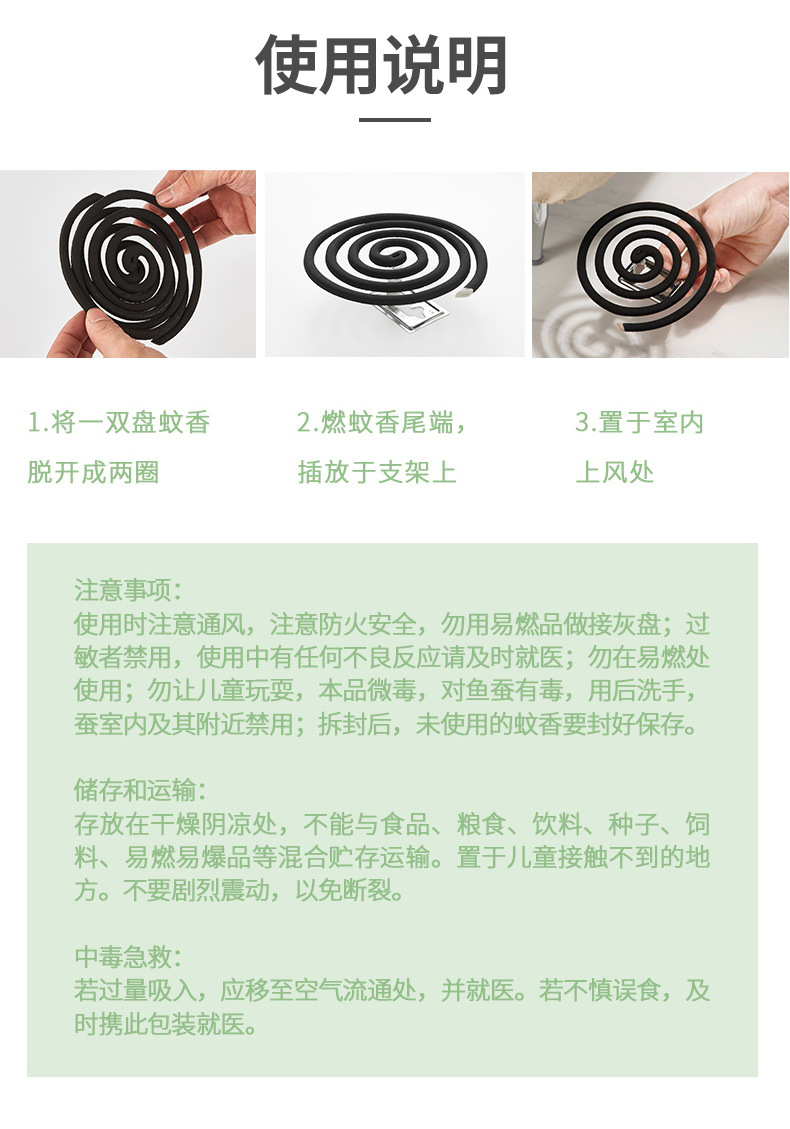 使用说明

1.将一双盘蚊香脱开成两圈

2.燃蚊香尾端，插放于支架上

3.置于室内上风处

注意事项：
使用时注意通风，注意防火安全，勿用易燃品做接灰盘；过敏者禁用，使用中有任何不良反应请及时就医；勿在易燃处使用；勿让儿童玩耍，本品微毒，对鱼蚕有毒，用后洗手，蚕室内及其附近禁用；拆封后，未使用的蚊香要封好保存。

储存和运输：
存放在干燥阴凉处，不能与食品、粮食、饮料、种子、饲料、易燃易爆品等混合贮存运输。置于儿童接触不到的地方。不要剧烈震动，以免断裂。

中毒急救：
若过量吸入，应移至空气流通处，并就医。若不慎误食，及时携此包装就医。