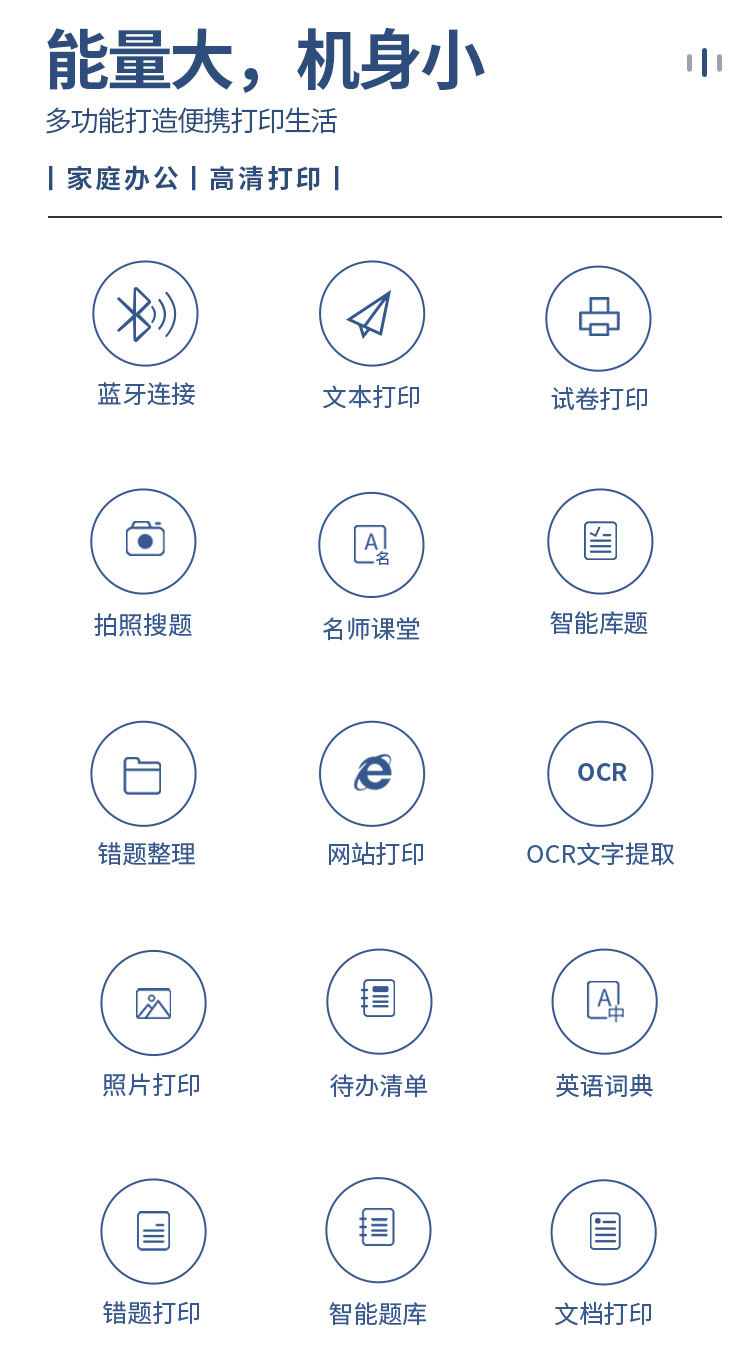 能量大，机身小

多功能打造便携打印生活

| 家庭办公 | 高清打印 |

蓝牙连接

文本打印

试卷打印

拍照搜题

名师课堂

智能库题

错题整理

网站打印

OCR

OCR文字提取

照片打印

待办清单

英语词典

错题打印

智能题库

文档打印