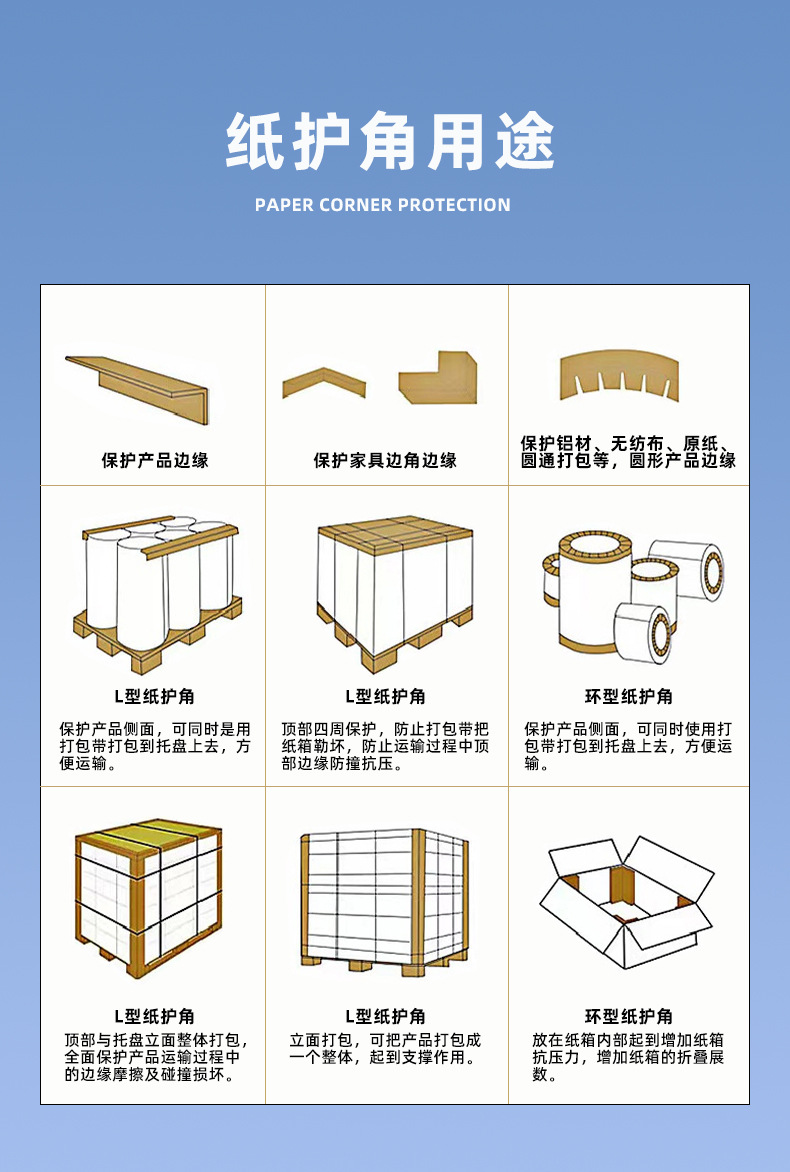 纸护角用途

PAPER CORNER PROTECTION

保护产品边缘

保护家具边角边缘

保护铝材、无纺布、原纸、圆通打包等，圆形产品边缘

L型纸护角

保护产品侧面，可同时是用打包带打包到托盘上去，方便运输。

L型纸护角

顶部四周保护，防止打包带把纸箱勒坏，防止运输过程中顶部边缘防撞抗压。

环型纸护角

保护产品侧面，可同时使用打包带打包到托盘上去，方便运输。

L型纸护角

顶部与托盘立面整体打包，全面保护产品运输过程中的边缘摩擦及碰撞损坏。

L型纸护角

立面打包，可把产品打包成一个整体，起到支撑作用。

环型纸护角

放在纸箱内部起到增加纸箱抗压力，增加纸箱的折叠展数。