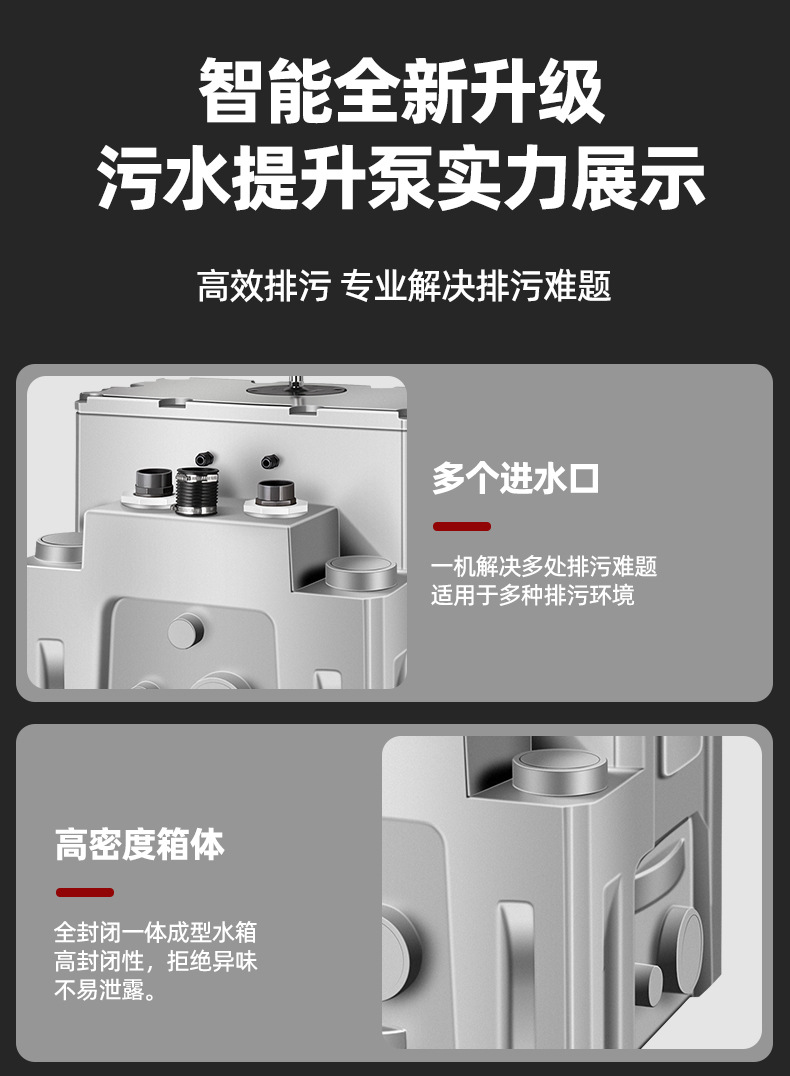 智能全新升级
污水提升泵实力展示

高效排污 专业解决排污难题

多个进水口

一机解决多处排污难题
适用于多种排污环境

高密度箱体

全封闭一体成型水箱
高封闭性，拒绝异味
不易泄露。