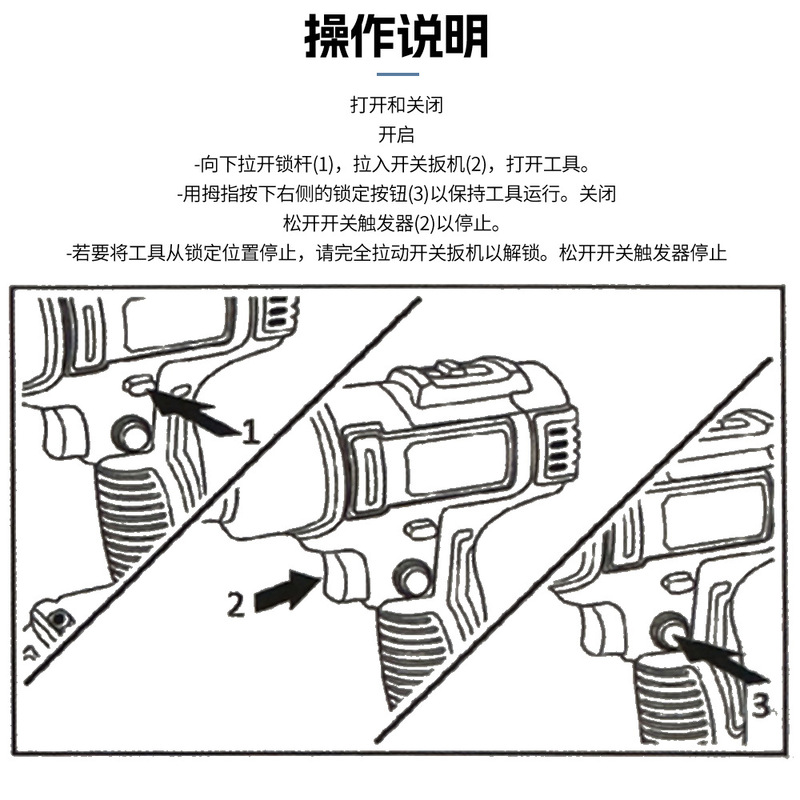 操作说明

打开和关闭
开启
-向下拉开锁杆(1)，拉入开关扳机(2)，打开工具。
-用拇指按下右侧的锁定按钮(3)以保持工具运行。关闭
松开开关触发器(2)以停止。
-若要将工具从锁定位置停止，请完全拉动开关扳机以解锁。松开开关触发器停止

1
2
3