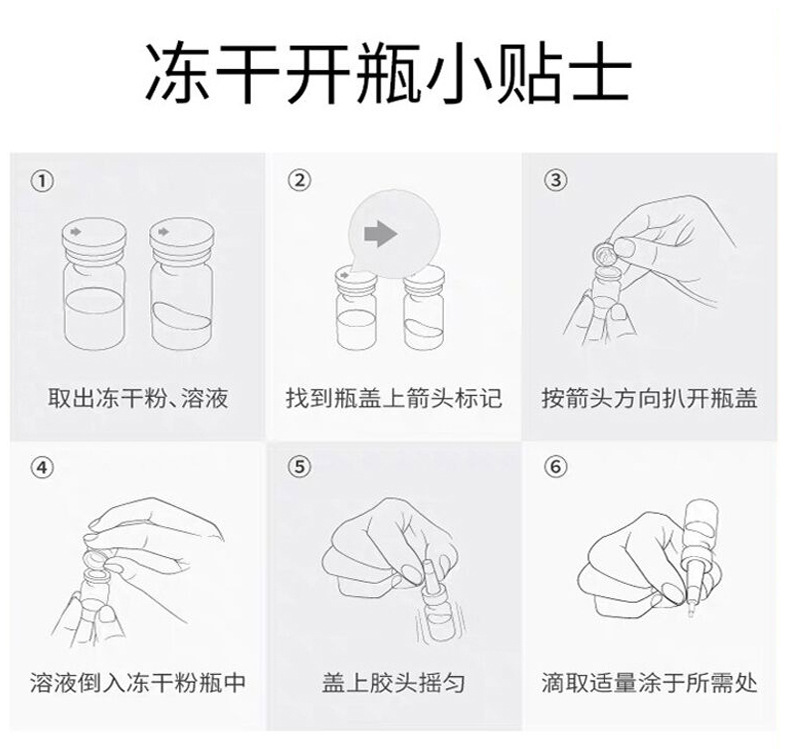 冻干开瓶小贴士

①
取出冻干粉、溶液

②
找到瓶盖上箭头标记

③
按箭头方向扒开瓶盖

④
溶液倒入冻干粉瓶中

⑤
盖上胶头摇匀

⑥
滴取适量涂于所需处