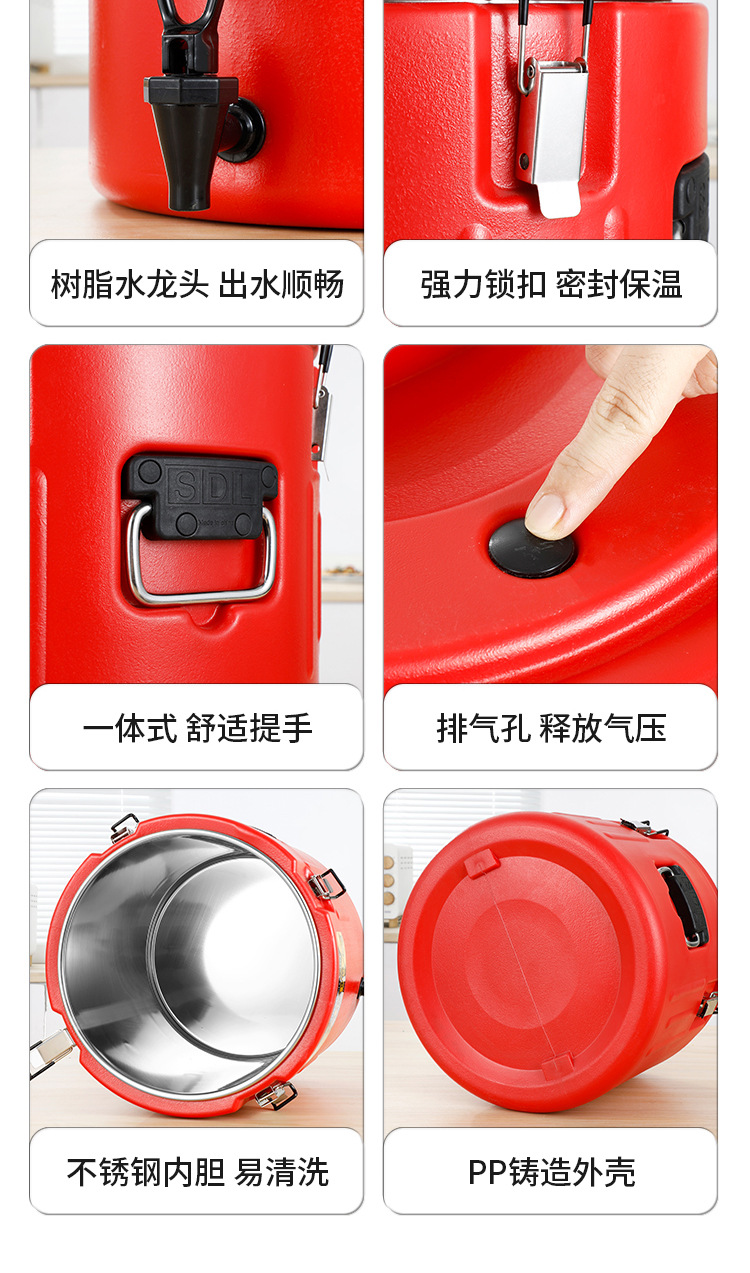 树脂水龙头 出水顺畅

强力锁扣 密封保温

SDL

一体式 舒适提手

排气孔 释放气压

不锈钢内胆 易清洗

PP铸造外壳