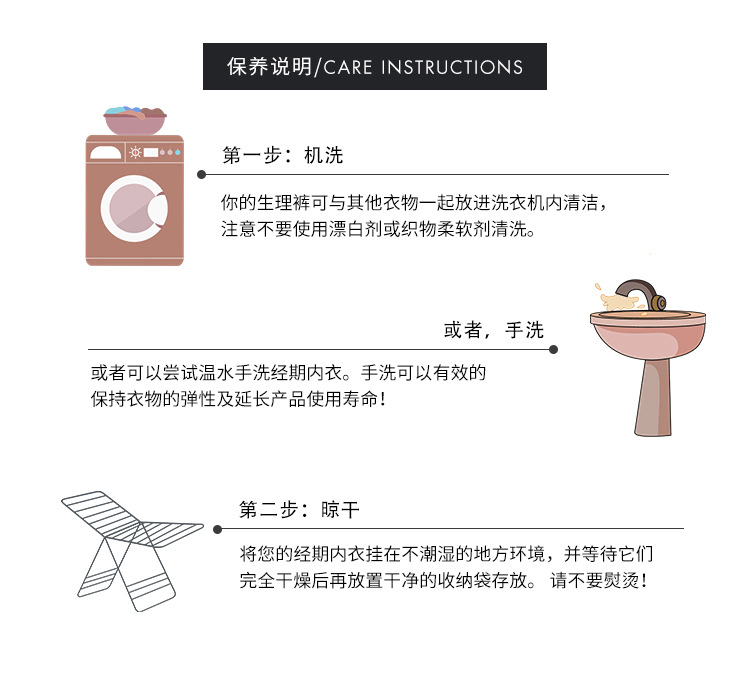 保养说明/CARE INSTRUCTIONS

第一步：机洗

你的生理裤可与其他衣物一起放进洗衣机内清洁，注意不要使用漂白剂或织物柔软剂清洗。

或者，手洗

或者可以尝试温水手洗经期内衣。手洗可以有效的保持衣物的弹性及延长产品使用寿命！

第二步：晾干

将您的经期内衣挂在不潮湿的地方环境，并等待它们完全干燥后再放置干净的收纳袋存放。 请不要熨烫！