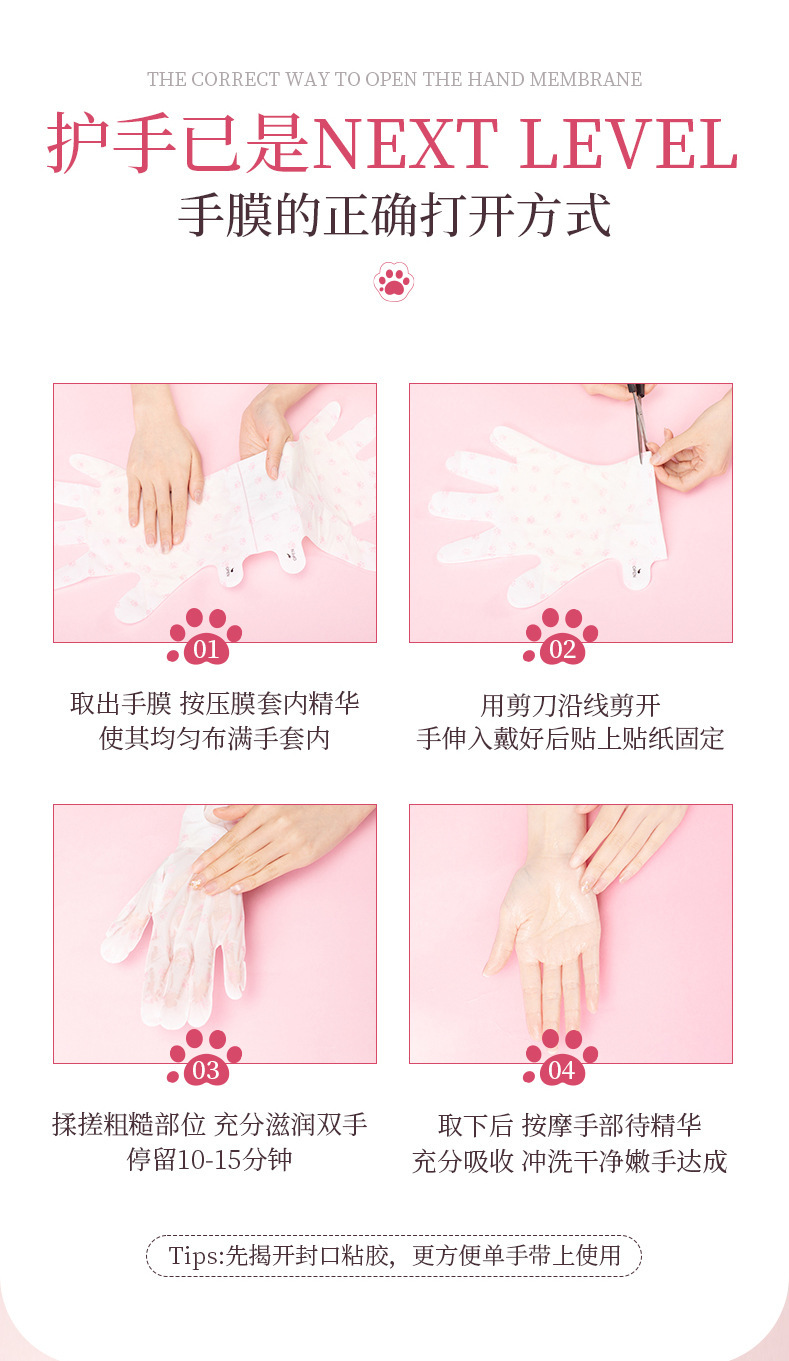 THE CORRECT WAY TO OPEN THE HAND MEMBRANE

护手已是NEXT LEVEL

手膜的正确打开方式

01

取出手膜 按压膜套内精华
使其均匀布满手套内

02

用剪刀沿线剪开
手伸入戴好后贴上贴纸固定

03

揉搓粗糙部位 充分滋润双手
停留10-15分钟

04

取下后 按摩手部待精华
充分吸收 冲洗干净嫩手达成

Tips:先揭开封口粘胶，更方便单手带上使用