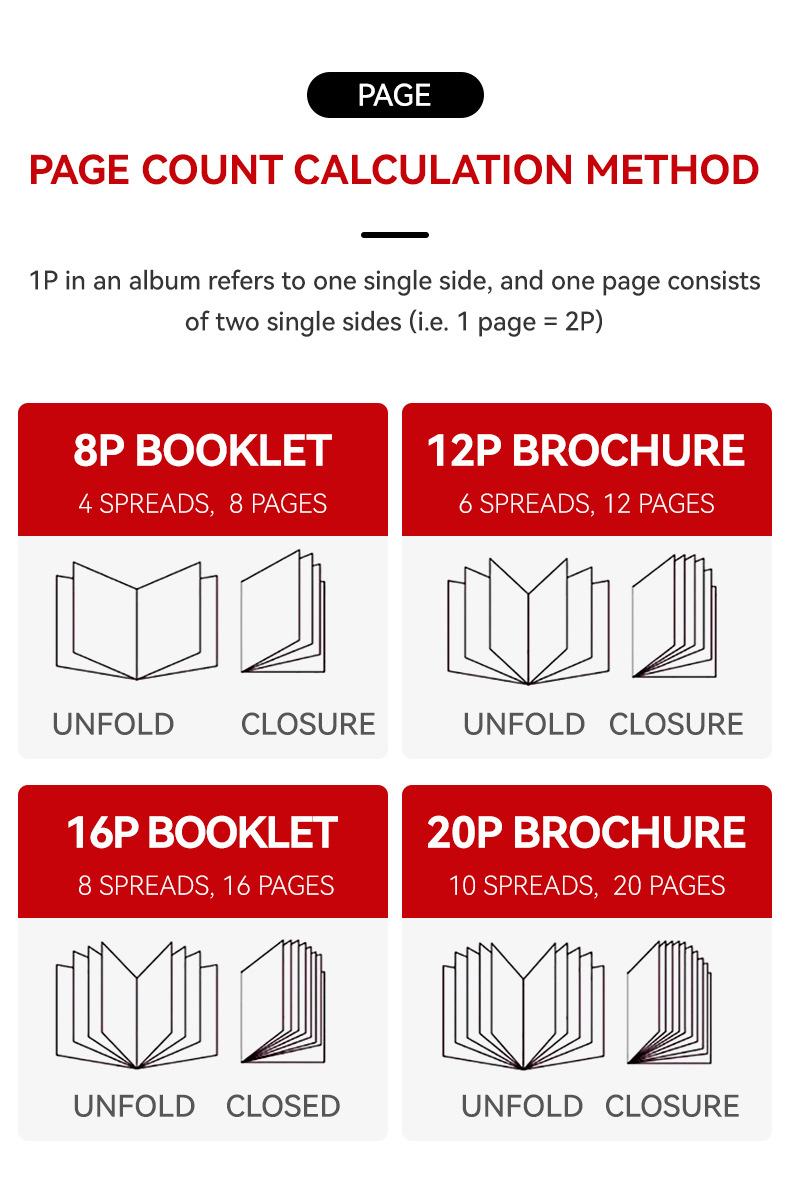 PAGE

PAGE COUNT CALCULATION METHOD

1P in an album refers to one single side, and one page consists of two single sides (i.e. 1 page = 2P)

8P BOOKLET
4 SPREADS, 8 PAGES
UNFOLD CLOSURE

12P BROCHURE
6 SPREADS, 12 PAGES
UNFOLD CLOSURE

16P BOOKLET
8 SPREADS, 16 PAGES
UNFOLD CLOSED

20P BROCHURE
10 SPREADS, 20 PAGES
UNFOLD CLOSURE