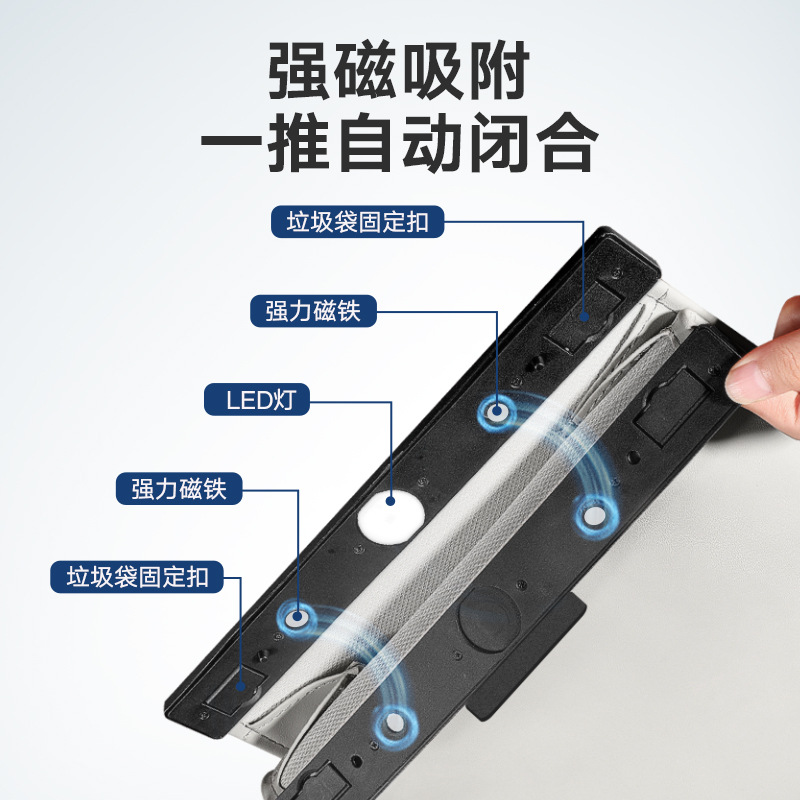 强磁吸附
一推自动闭合

垃圾袋固定扣

强力磁铁

LED灯

强力磁铁

垃圾袋固定扣