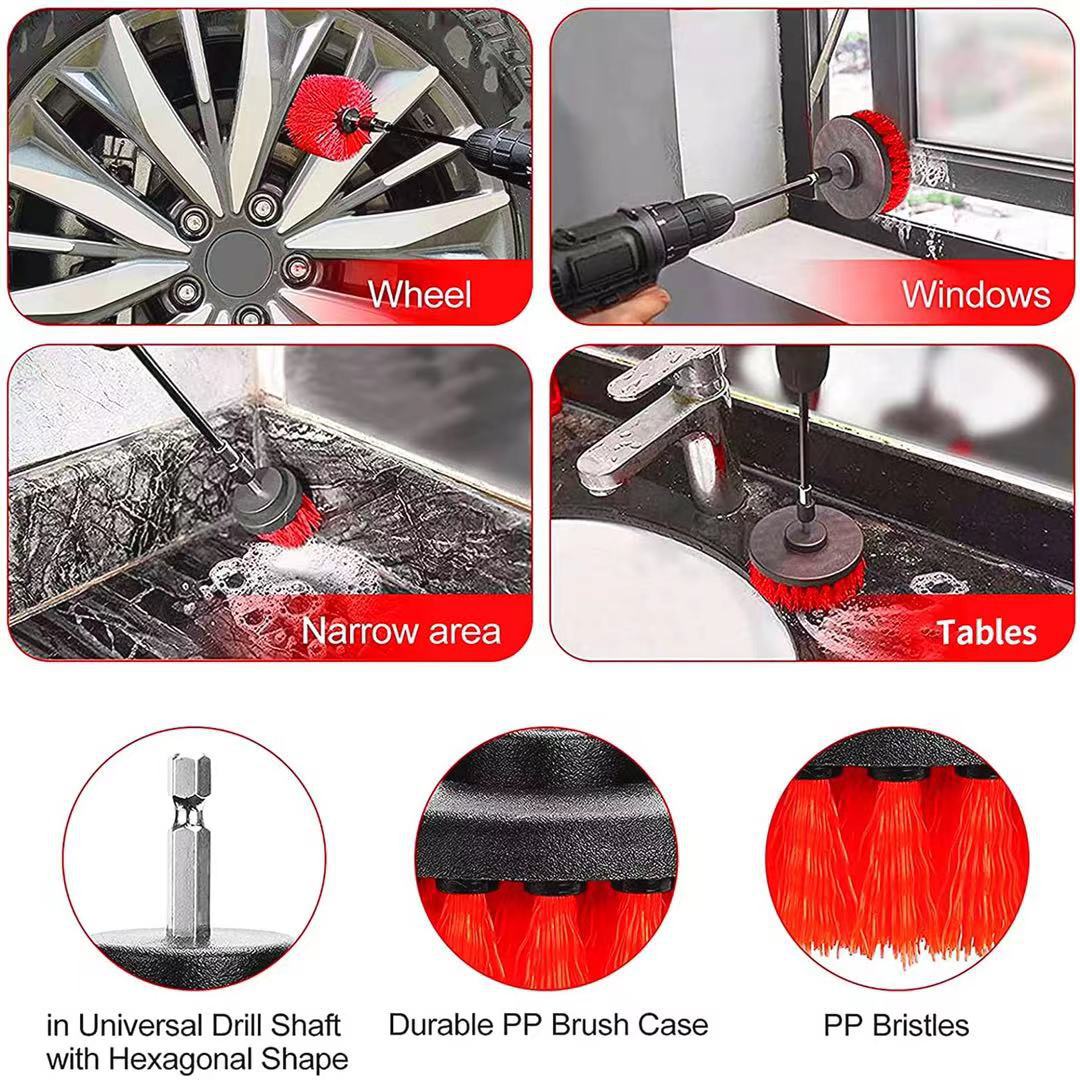 Wheel

Windows

Narrow area

Tables

in Universal Drill Shaft with Hexagonal Shape

Durable PP Brush Case

PP Bristles